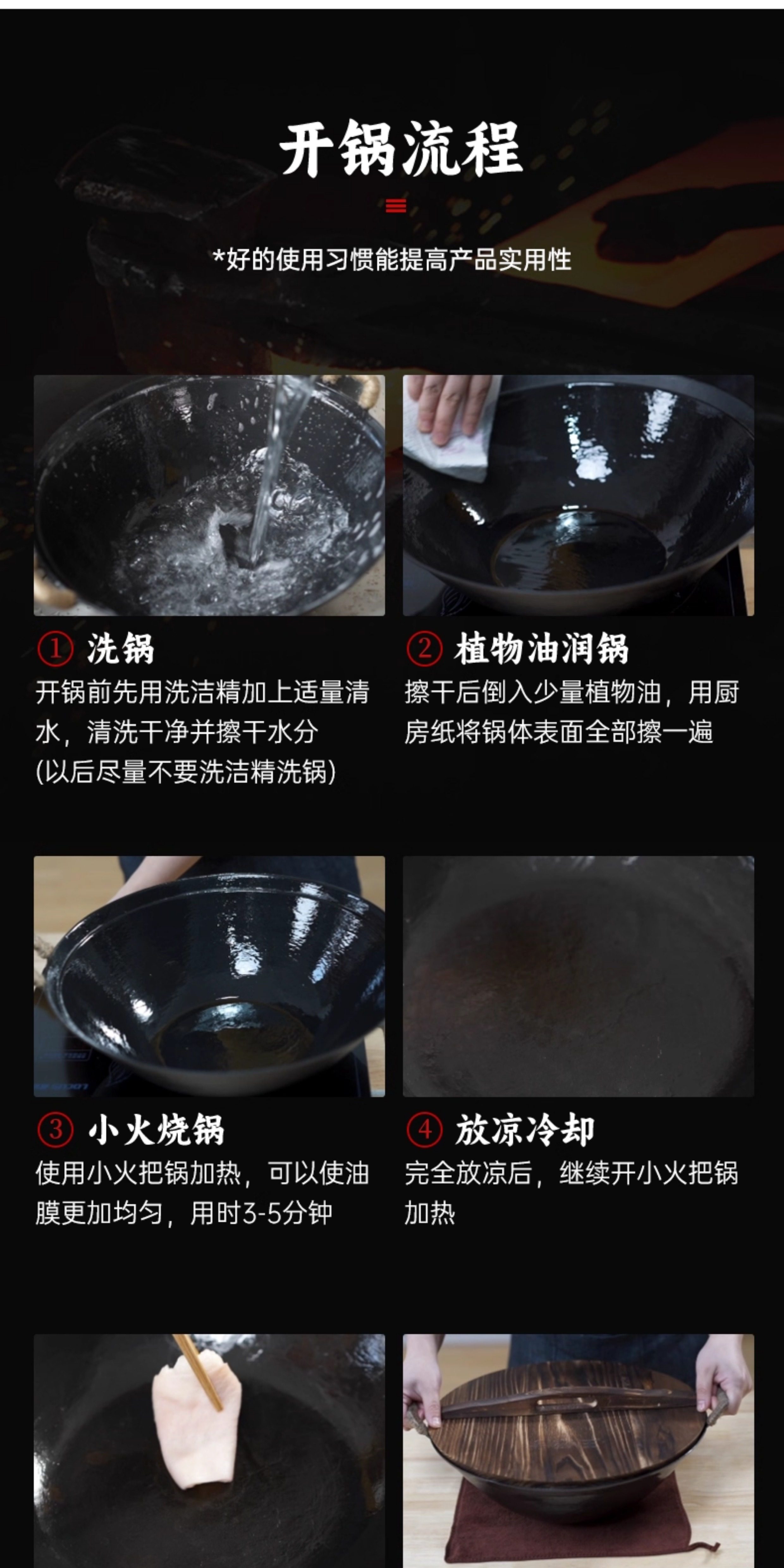 开锅流程

*好的使用习惯能提高产品实用性

① 洗锅
开锅前先用洗洁精加上适量清水，清洗干净并擦干水分
(以后尽量不要洗洁精洗锅)

② 植物油润锅
擦干后倒入少量植物油，用厨房纸将锅体表面全部擦一遍

③ 小火烧锅
使用小火把锅加热，可以使油膜更加均匀，用时3-5分钟

④ 放凉冷却
完全放凉后，继续开小火把锅加热