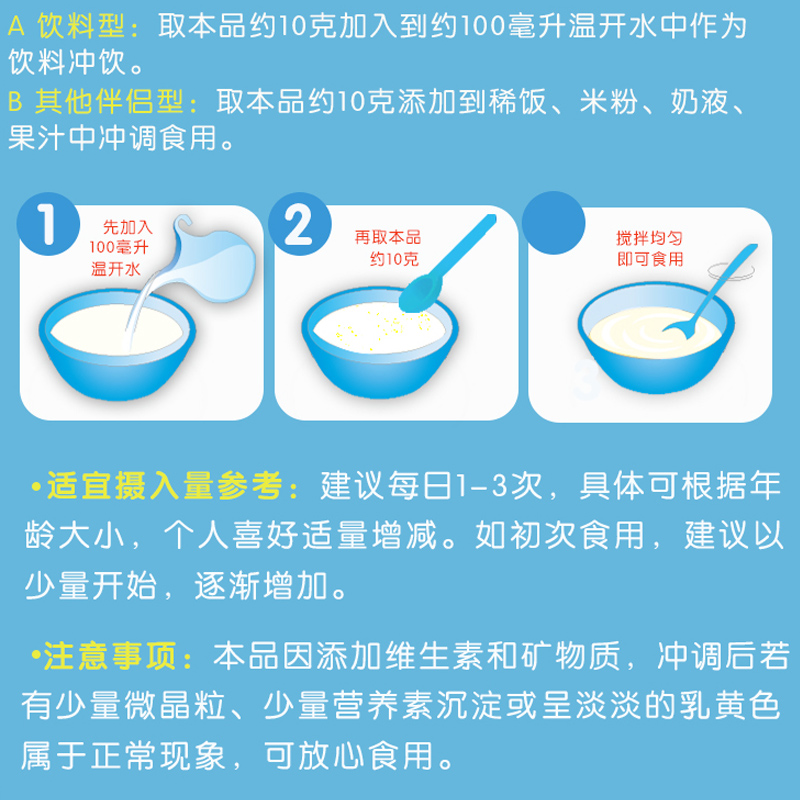 A 饮料型：取本品约10克加入到约100毫升温开水中作为饮料冲饮。
B 其他伴侣型：取本品约10克添加到稀饭、米粉、奶液、果汁中冲调食用。

1 先加入100毫升温开水

2 再取本品约10克

3 搅拌均匀即可食用

•适宜摄入量参考：建议每日1-3次，具体可根据年龄大小，个人喜好适量增减。如初次食用，建议以少量开始，逐渐增加。

•注意事项：本品因添加维生素和矿物质，冲调后若有少量微晶粒、少量营养素沉淀或呈淡淡的乳黄色属于正常现象，可放心食用。