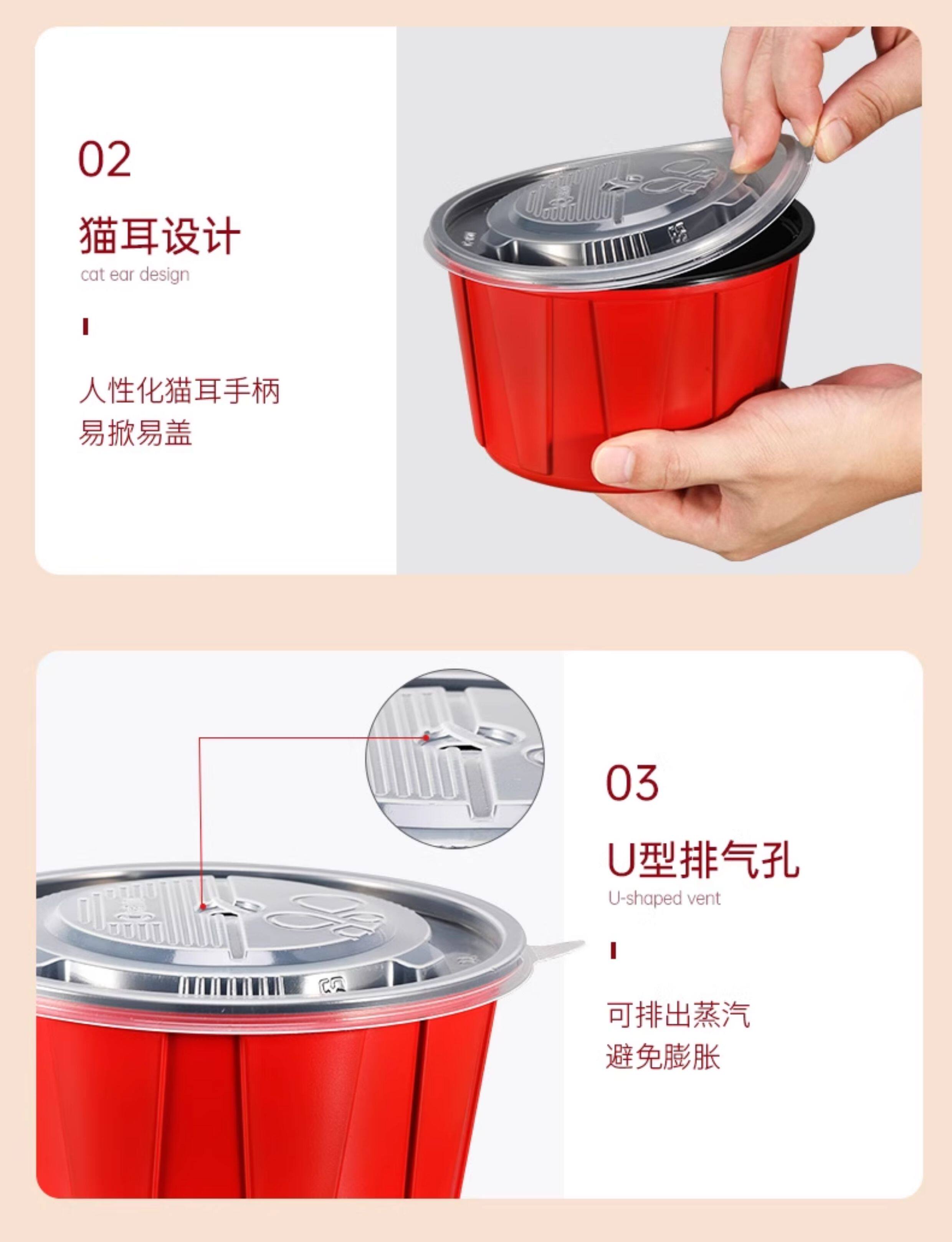 02

猫耳设计
cat ear design

人性化猫耳手柄
易掀易盖

03

U型排气孔
U-shaped vent

可排出蒸汽
避免膨胀