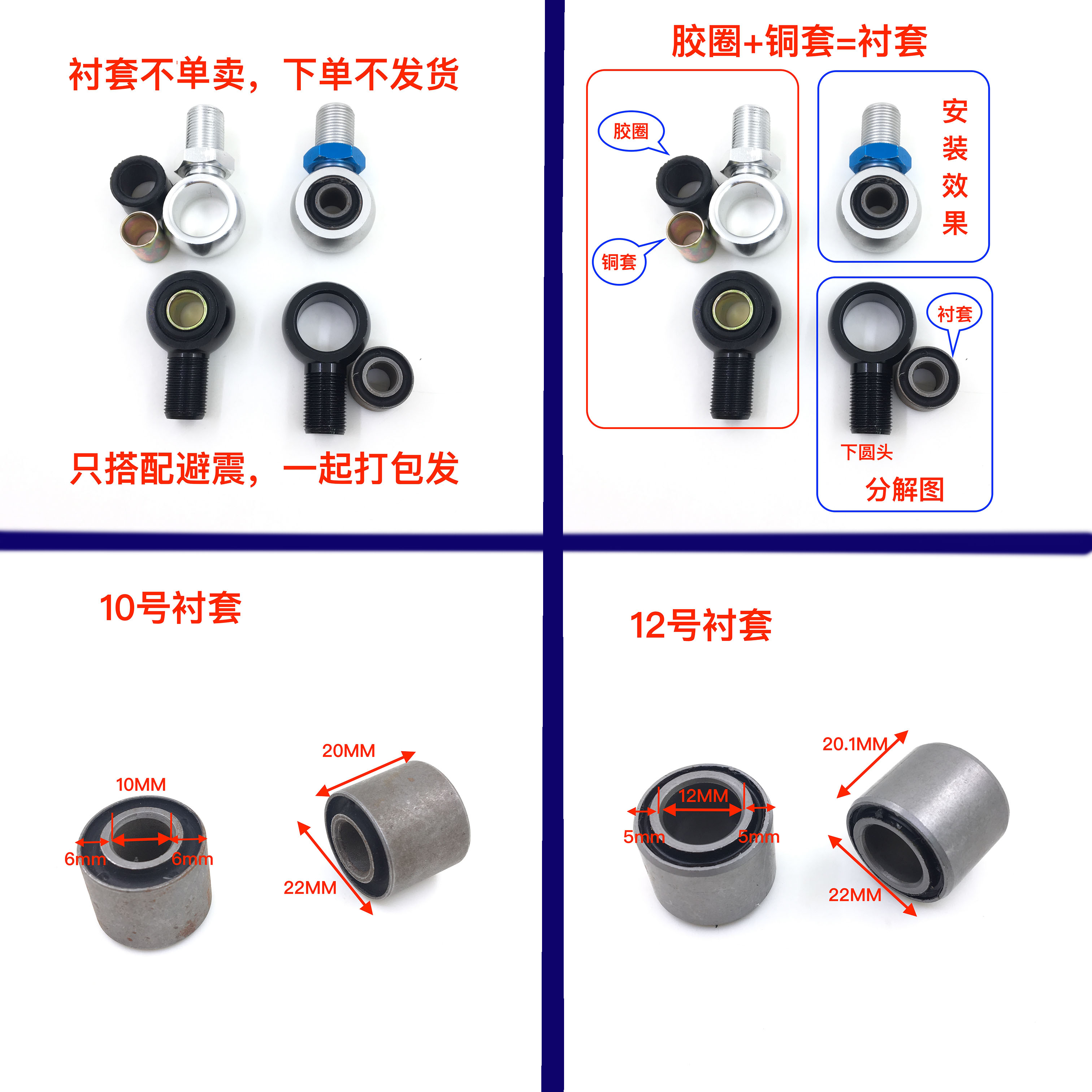 衬套不单卖，下单不发货

只搭配避震，一起打包发

胶圈+铜套=衬套

胶圈

铜套

安装效果

衬套

下圆头

分解图

10号衬套

10MM

6mm

6mm

20MM

22MM

12号衬套

12MM

5mm

5mm

20.1MM

22MM