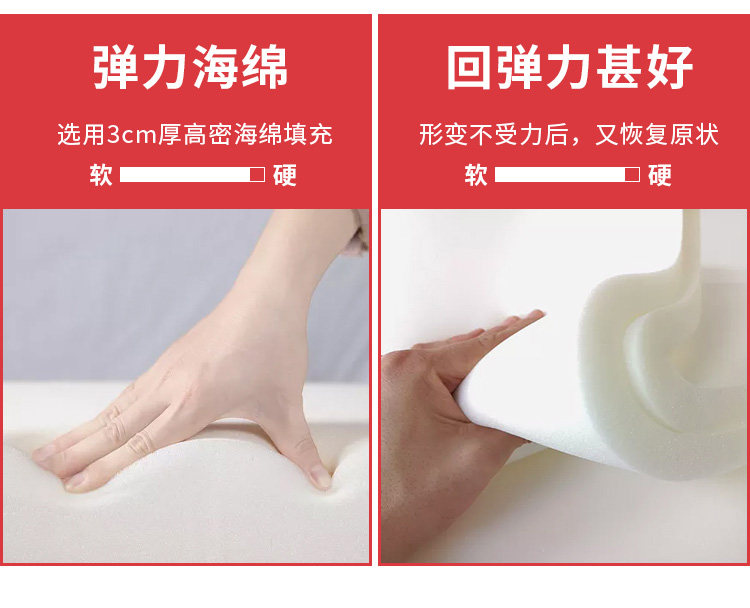 弹力海绵

选用3cm厚高密海绵填充

软 硬

回弹力甚好

形变不受力后，又恢复原状

软 硬