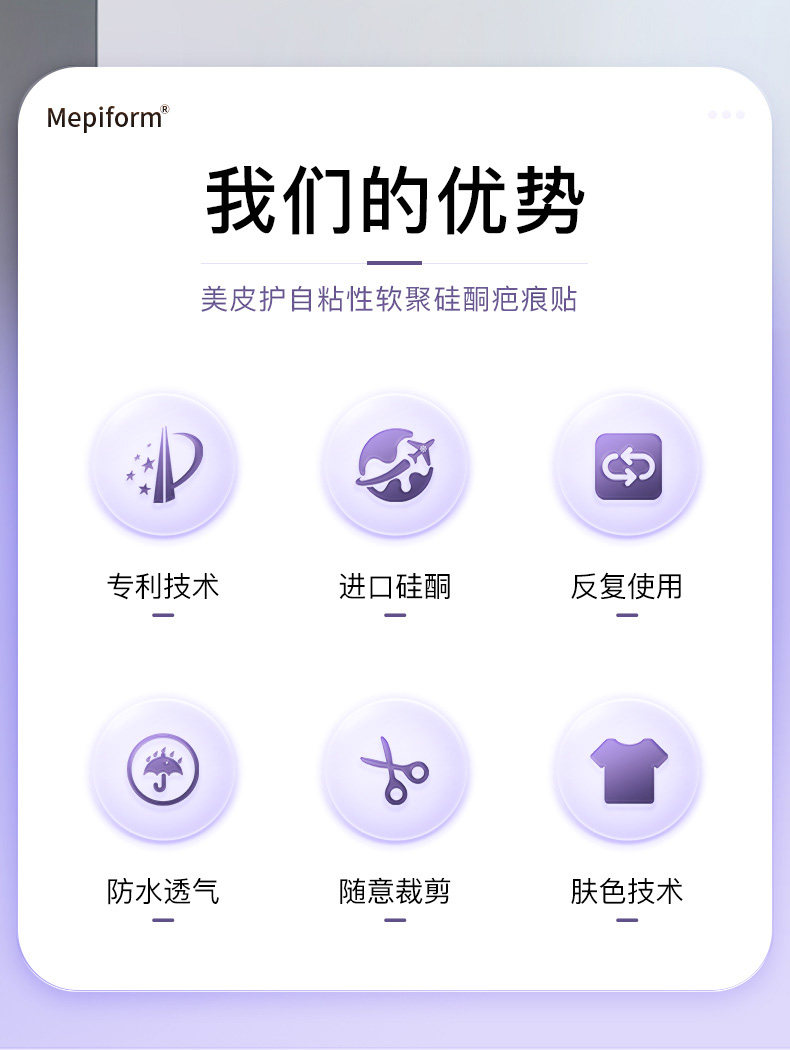 Mepiform®

我们的优势

美皮护自粘性软聚硅酮疤痕贴

专利技术

进口硅酮

反复使用

防水透气

随意裁剪

肤色技术