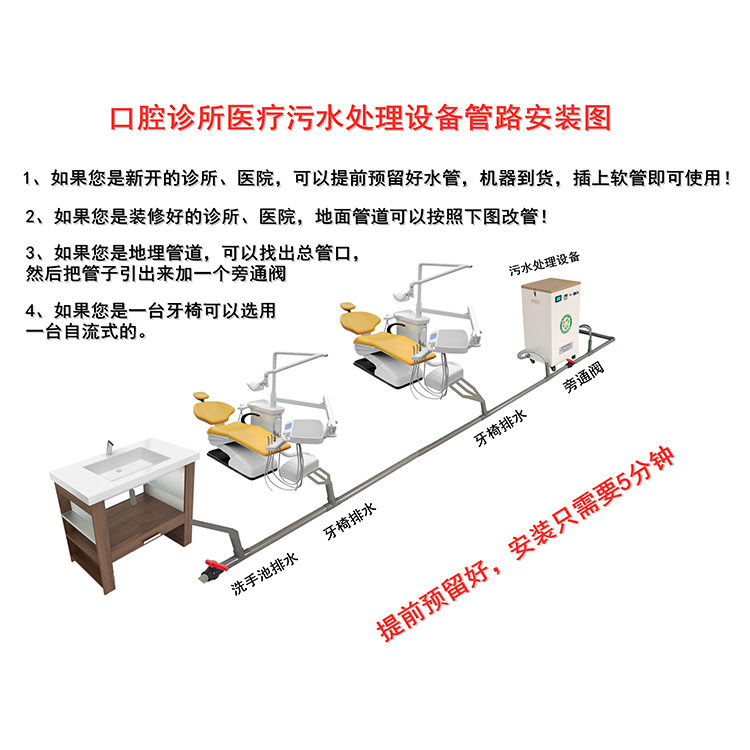 口腔诊所医疗污水处理设备管路安装图

1、如果您是新开的诊所、医院，可以提前预留好水管，机器到货，插上软管即可使用！

2、如果您是装修好的诊所、医院，地面管道可以按照下图改管！

3、如果您是地埋管道，可以找出总管口，然后把管子引出来加一个旁通阀

4、如果您是一台牙椅可以选用一台自流式的。

污水处理设备

旁通阀

牙椅排水

牙椅排水

洗手池排水

提前预留好，安装只需要5分钟