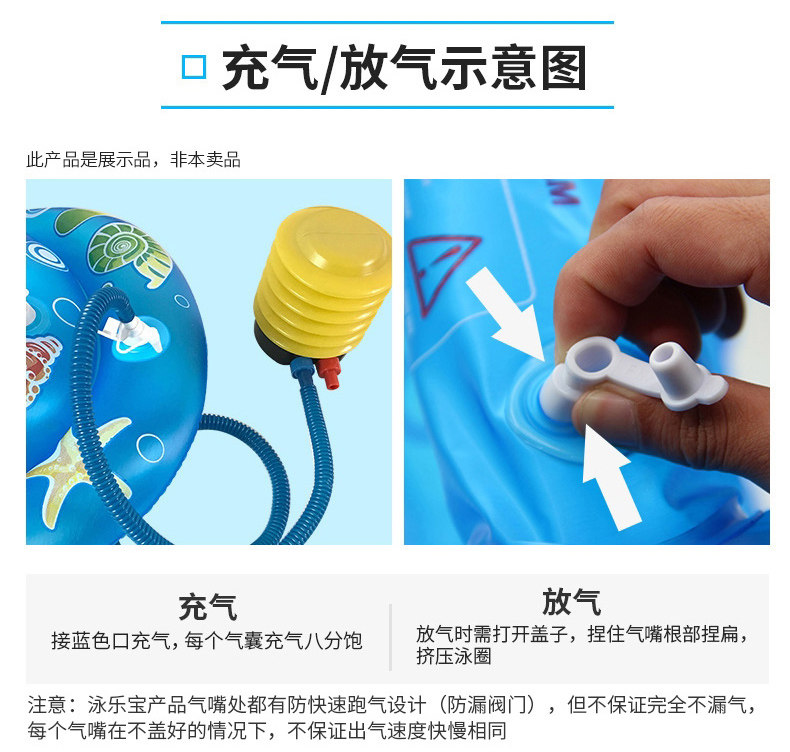 充气/放气示意图

此产品是展示品，非本卖品

充气
接蓝色口充气，每个气囊充气八分饱

放气
放气时需打开盖子，捏住气嘴根部捏扁，挤压泳圈

注意：泳乐宝产品气嘴处都有防快速跑气设计（防漏阀门），但不保证完全不漏气，每个气嘴在不盖好的情况下，不保证出气速度快慢相同