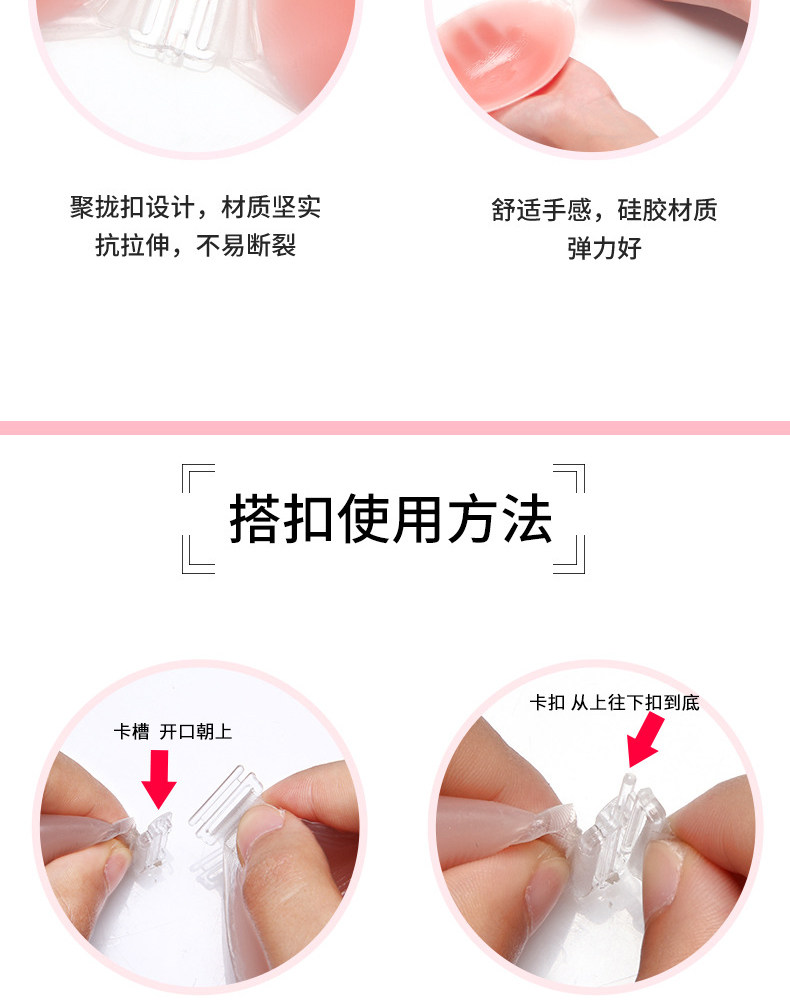 聚拢扣设计，材质坚实
抗拉伸，不易断裂

舒适手感，硅胶材质
弹力好

搭扣使用方法

卡槽 开口朝上

卡扣 从上往下扣到底