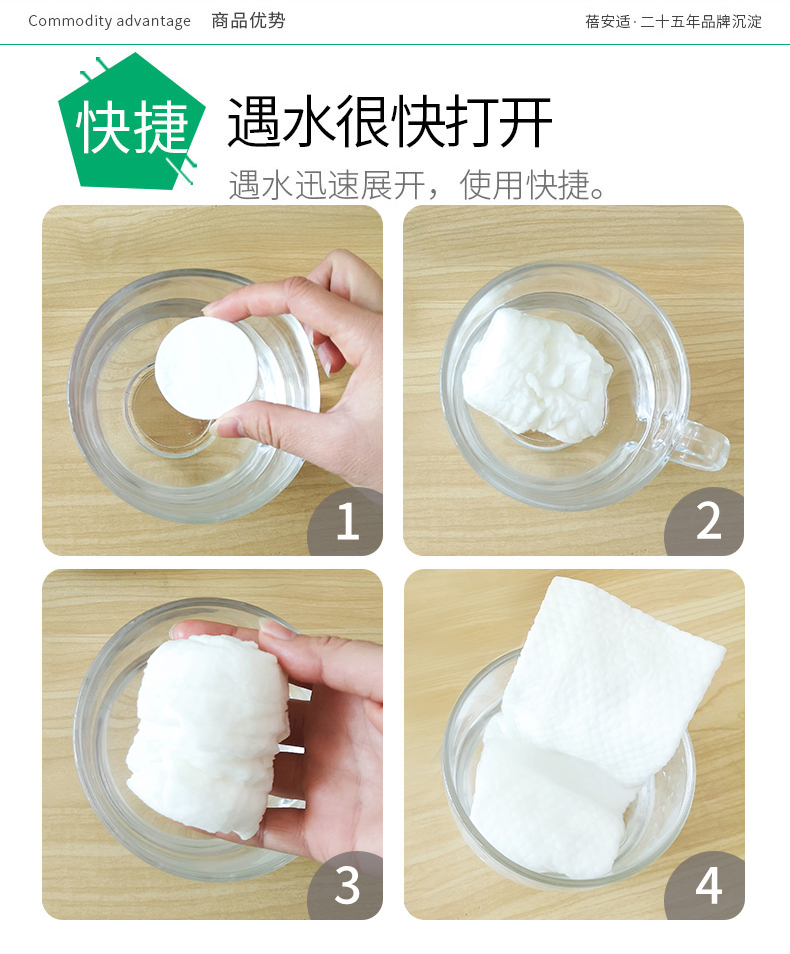 Commodity advantage 商品优势

蓓安适·二十五年品牌沉淀

快捷

遇水很快打开

遇水迅速展开，使用快捷。

1

2

3

4