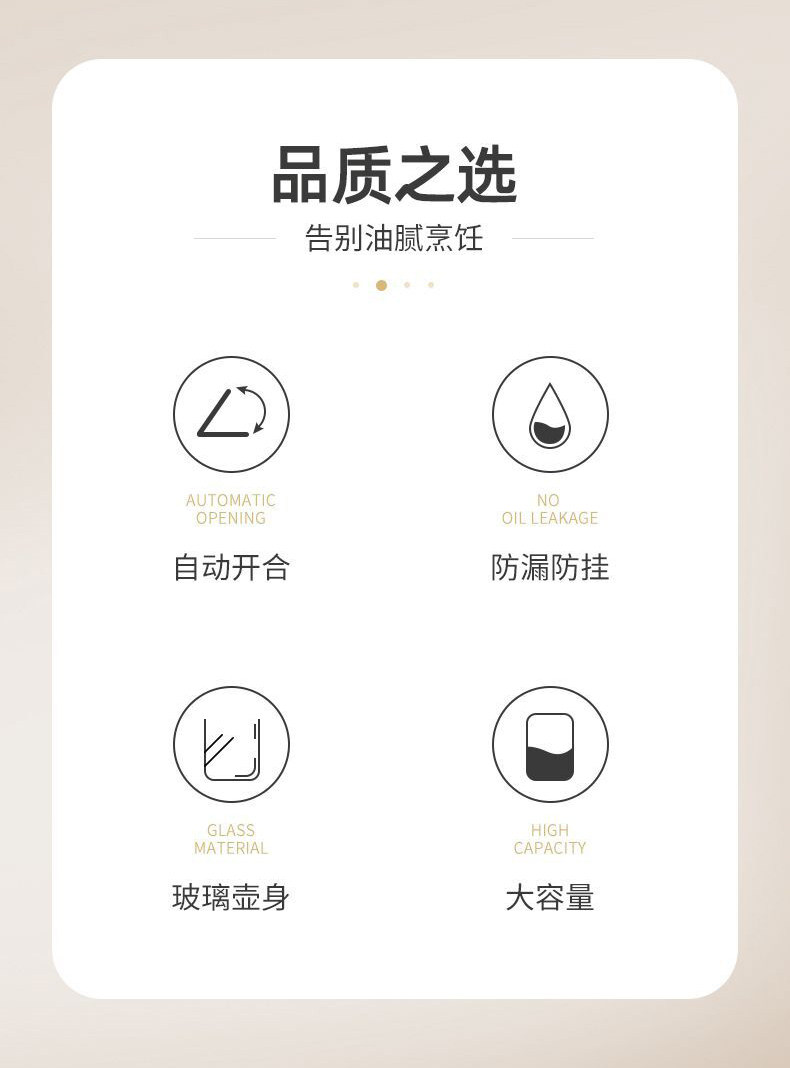 品质之选

告别油腻烹饪

AUTOMATIC
OPENING

自动开合

NO
OIL LEAKAGE

防漏防挂

GLASS
MATERIAL

玻璃壶身

HIGH
CAPACITY

大容量