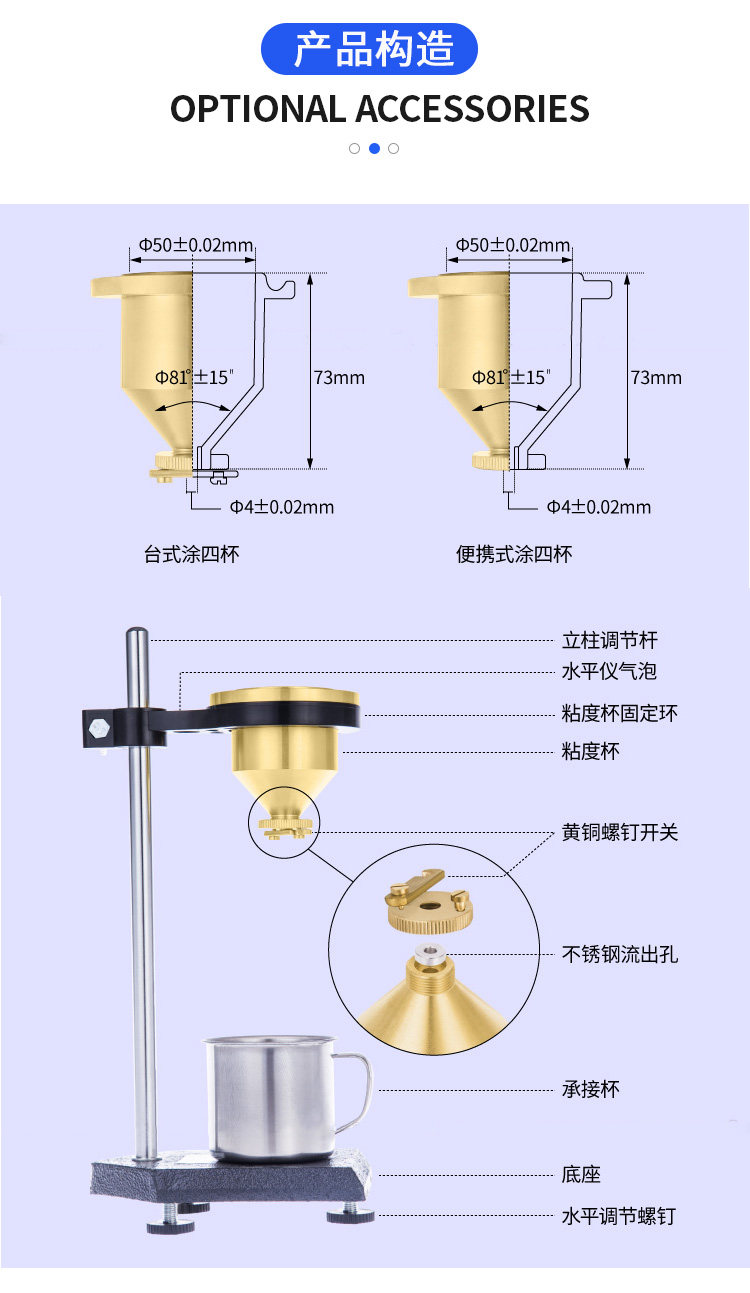 产品构造

OPTIONAL ACCESSORIES

Φ50±0.02mm

Φ81°±15″

73mm

Φ4±0.02mm

台式涂四杯

Φ50±0.02mm

Φ81°±15″

73mm

Φ4±0.02mm

便携式涂四杯

立柱调节杆

水平仪气泡

粘度杯固定环

粘度杯

黄铜螺钉开关

不锈钢流出孔

承接杯

底座

水平调节螺钉