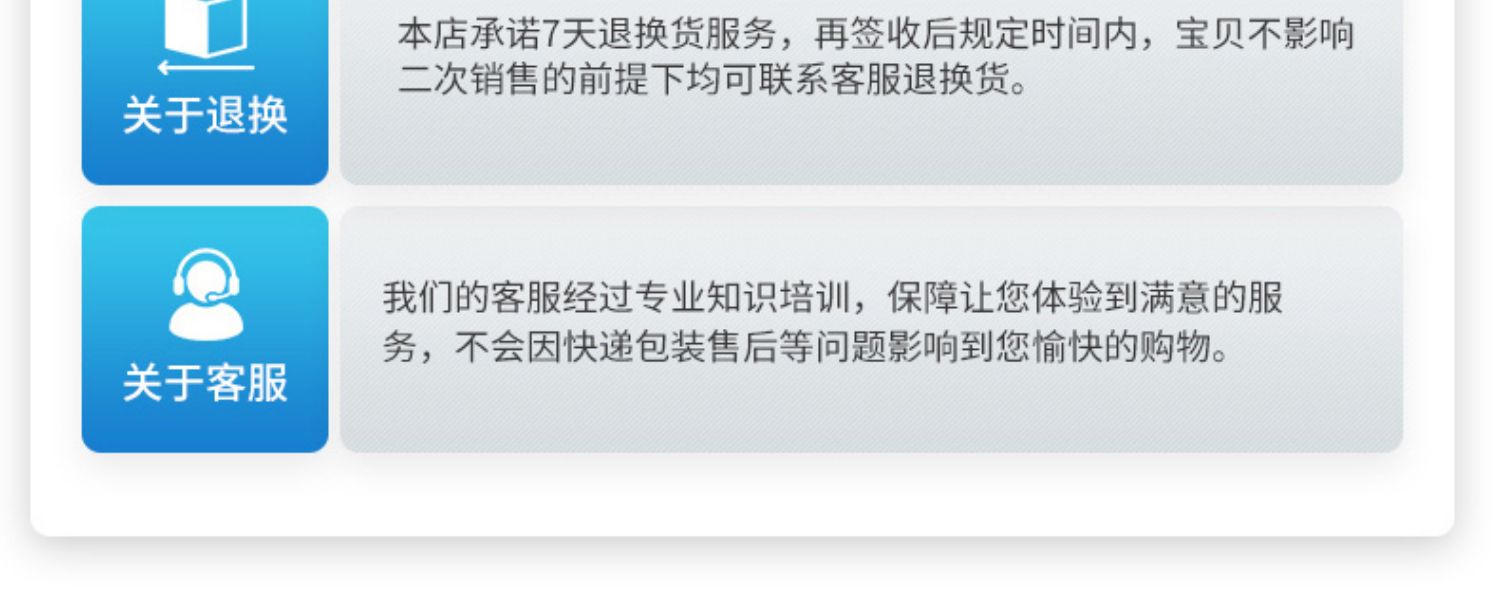 关于退换

本店承诺7天退换货服务，再签收后规定时间内，宝贝不影响二次销售的前提下均可联系客服退换货。

关于客服

我们的客服经过专业知识培训，保障让您体验到满意的服务，不会因快递包装售后等问题影响到您愉快的购物。