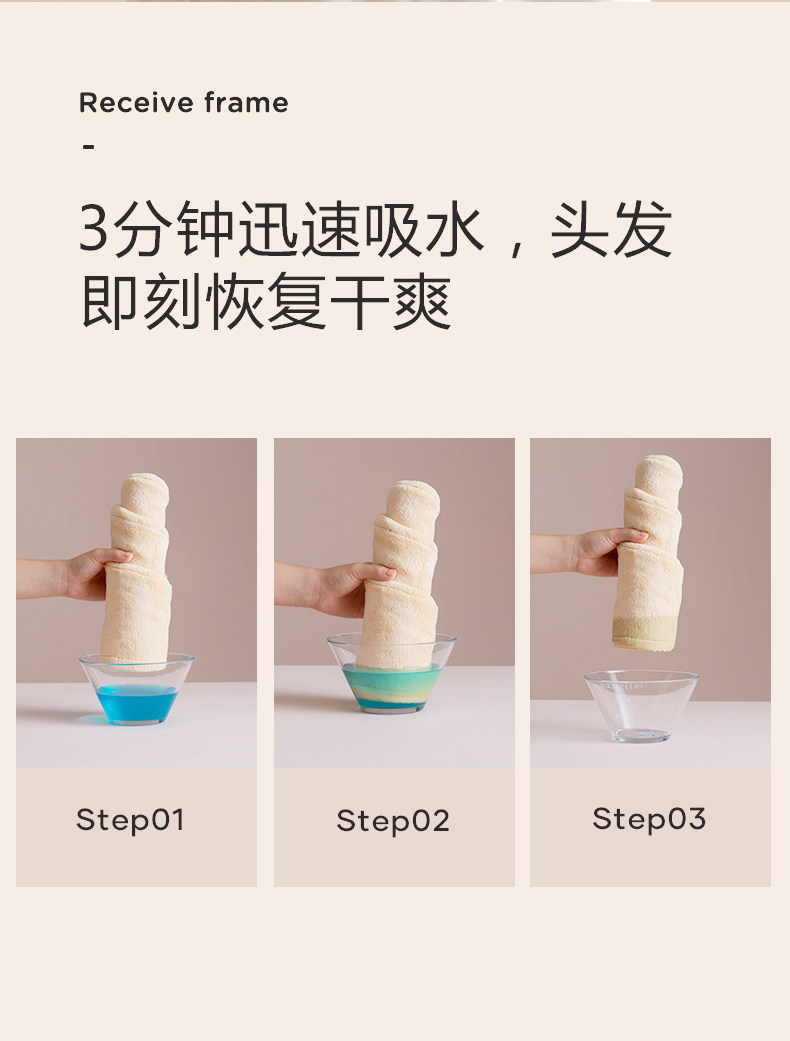 Receive frame

-

3分钟迅速吸水，头发即刻恢复干爽

Step01

Step02

Step03