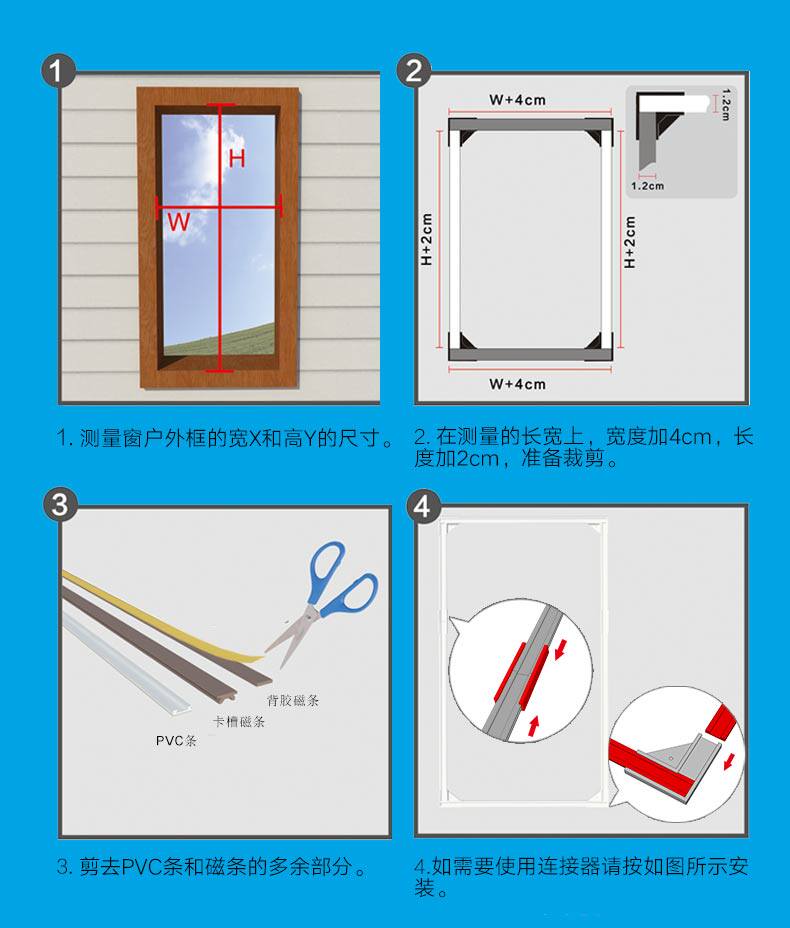 1

H

W

1. 测量窗户外框的宽X和高Y的尺寸。

2

W+4cm

1.2cm

1.2cm

H+2cm

H+2cm

W+4cm

2. 在测量的长宽上，宽度加4cm，长度加2cm，准备裁剪。

3

背胶磁条

卡槽磁条

PVC条

3. 剪去PVC条和磁条的多余部分。

4

4.如需要使用连接器请按如图所示安装。