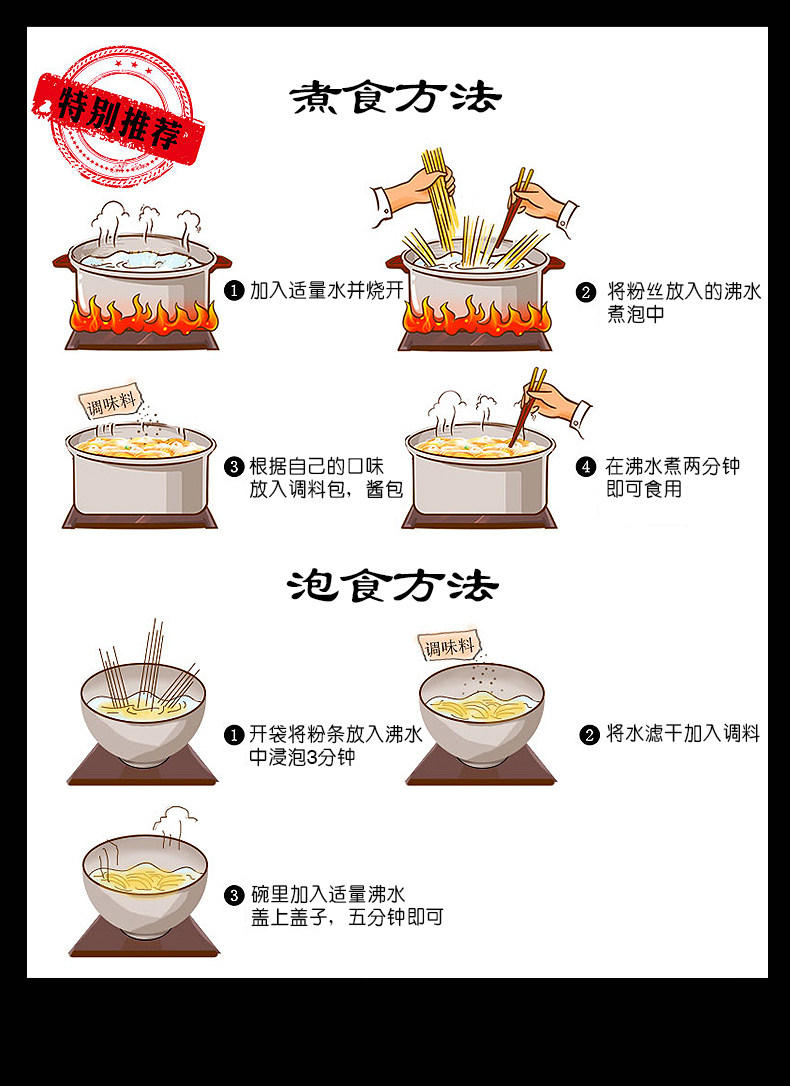 特别推荐

煮食方法

❶ 加入适量水并烧开

❷ 将粉丝放入的沸水煮泡中

调味料

❸ 根据自己的口味放入调料包，酱包

❹ 在沸水煮两分钟即可食用

泡食方法

❶ 开袋将粉条放入沸水中浸泡3分钟

调味料

❷ 将水滤干加入调料

❸ 碗里加入适量沸水盖上盖子，五分钟即可