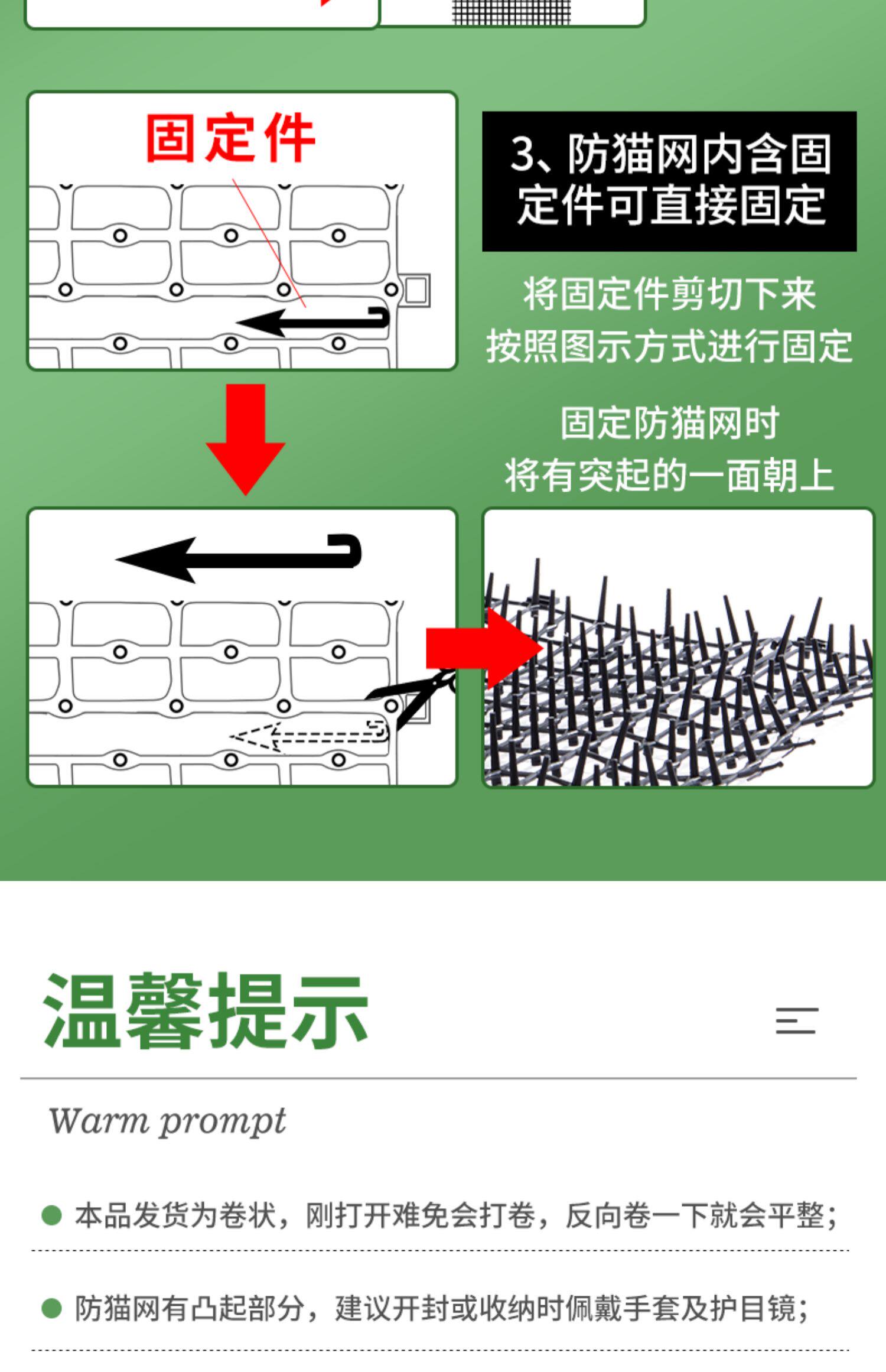 固定件

3、防猫网内含固定件可直接固定

将固定件剪切下来
按照图示方式进行固定

固定防猫网时
将有突起的一面朝上

温馨提示

Warm prompt

本品发货为卷状，刚打开难免会打卷，反向卷一下就会平整；

防猫网有凸起部分，建议开封或收纳时佩戴手套及护目镜；