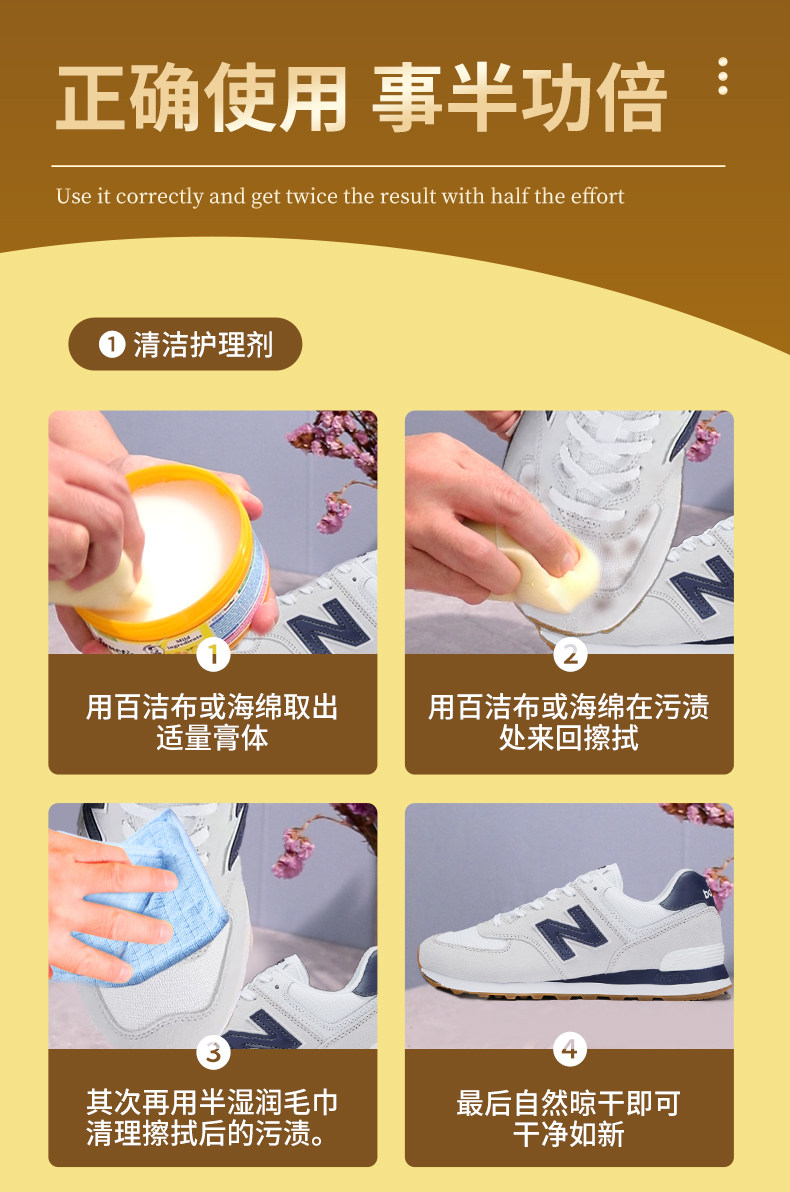 正确使用 事半功倍

Use it correctly and get twice the result with half the effort

1 清洁护理剂

1

用百洁布或海绵取出适量膏体

2

用百洁布或海绵在污渍处来回擦拭

3

其次再用半湿润毛巾清理擦拭后的污渍。

4

最后自然晾干即可干净如新