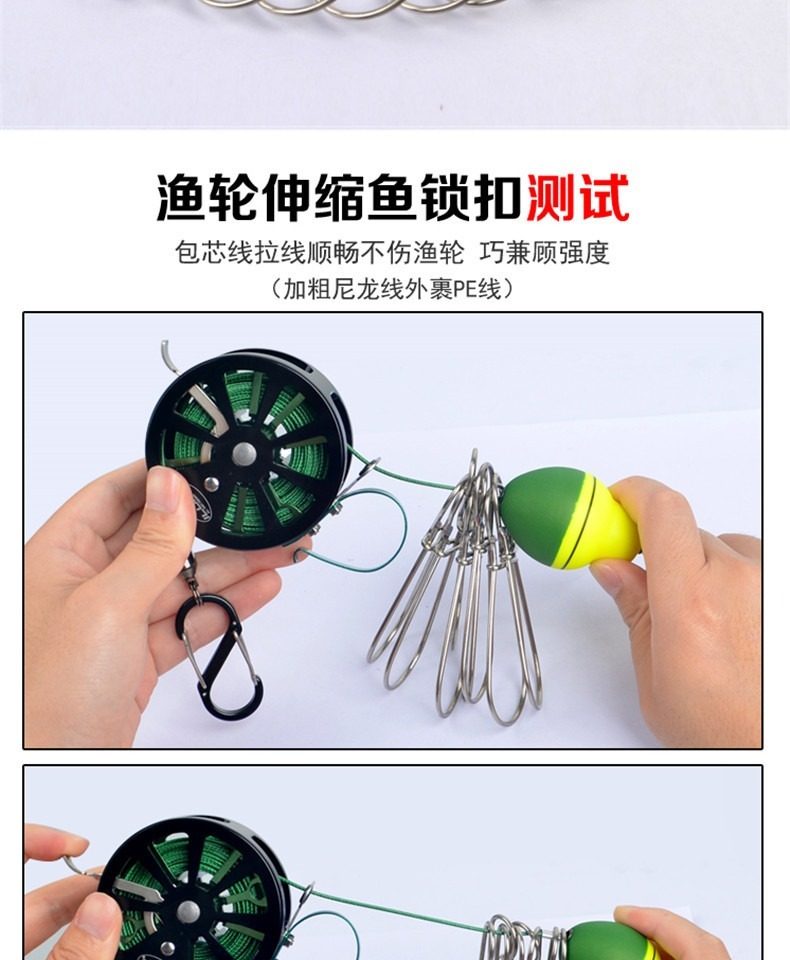 渔轮伸缩鱼锁扣测试

包芯线拉线顺畅不伤渔轮 巧兼顾强度

（加粗尼龙线外裹PE线）