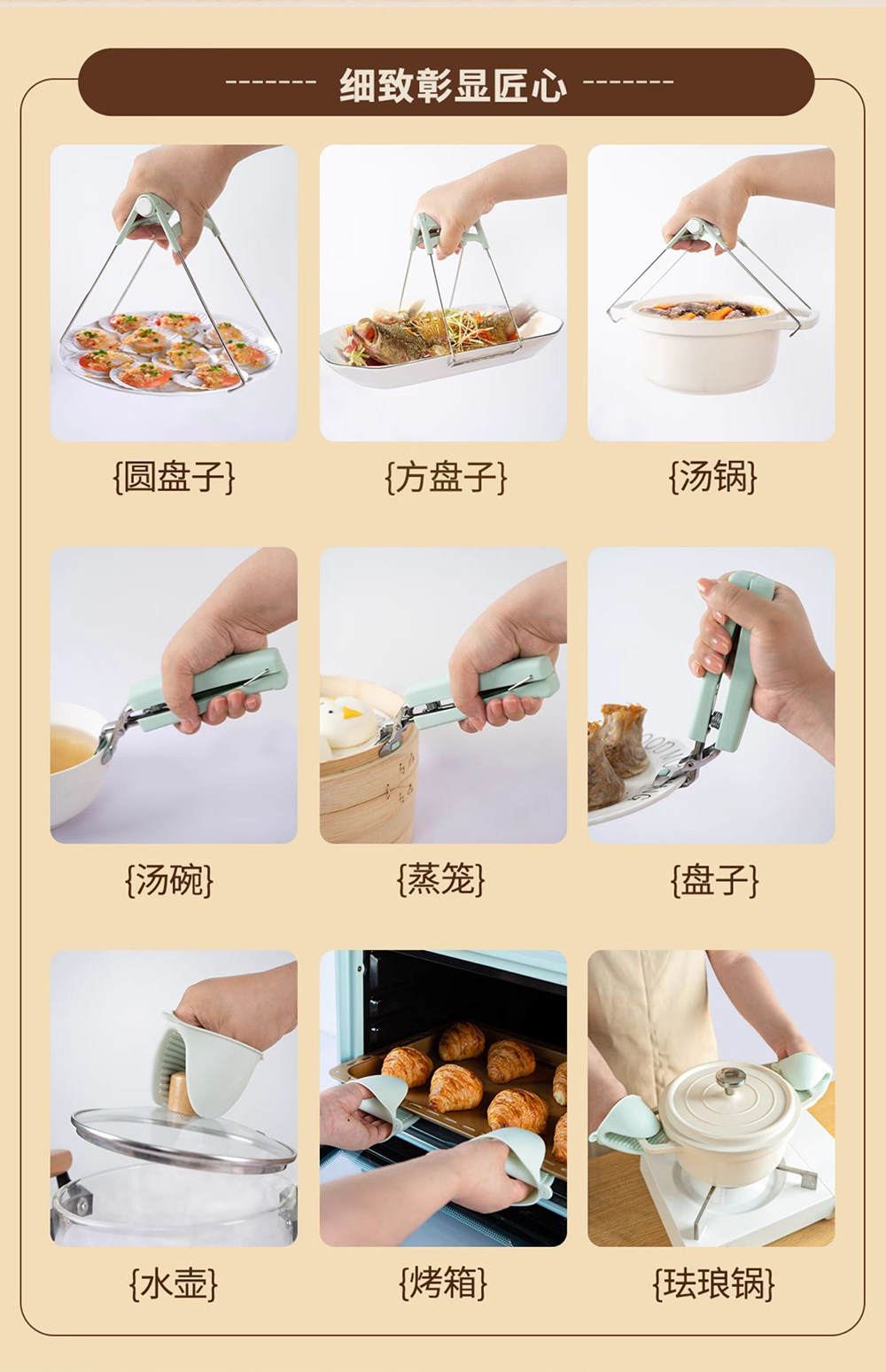 ------- 细致彰显匠心 -------

{圆盘子}

{方盘子}

{汤锅}

{汤碗}

{蒸笼}

{盘子}

{水壶}

{烤箱}

{珐琅锅}