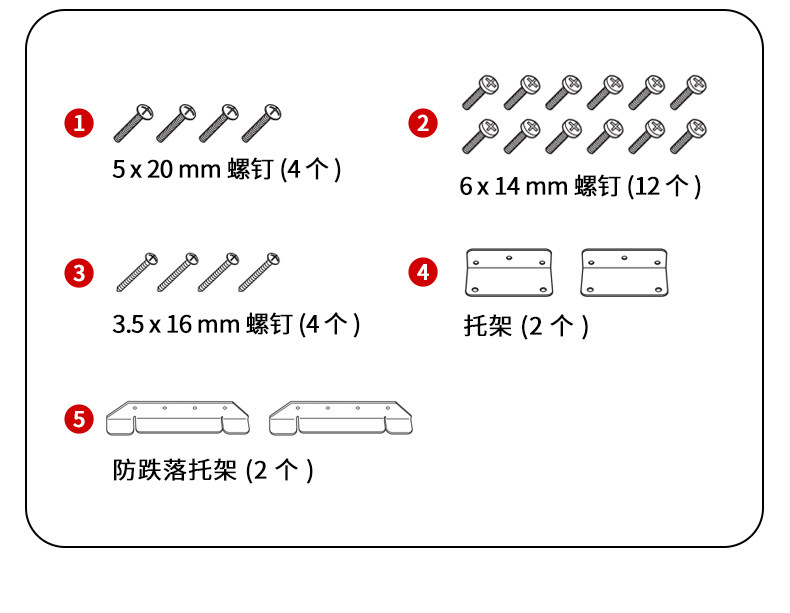 1
5 x 20 mm 螺钉 (4 个 )

2
6 x 14 mm 螺钉 (12 个 )

3
3.5 x 16 mm 螺钉 (4 个 )

4
托架 (2 个 )

5
防跌落托架 (2 个 )