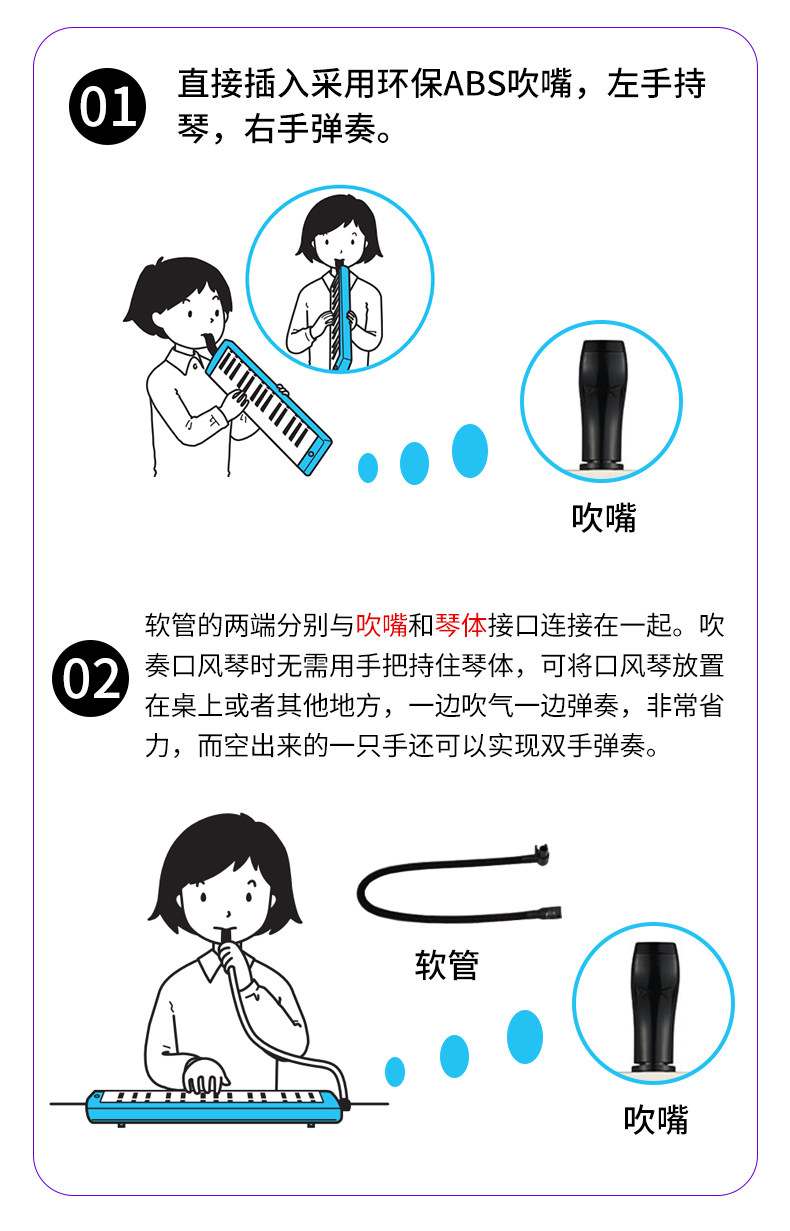 01 直接插入采用环保ABS吹嘴，左手持琴，右手弹奏。

吹嘴

02 软管的两端分别与吹嘴和琴体接口连接在一起。吹奏口风琴时无需用手把持住琴体，可将口风琴放置在桌上或者其他地方，一边吹气一边弹奏，非常省力，而空出来的一只手还可以实现双手弹奏。

软管

吹嘴