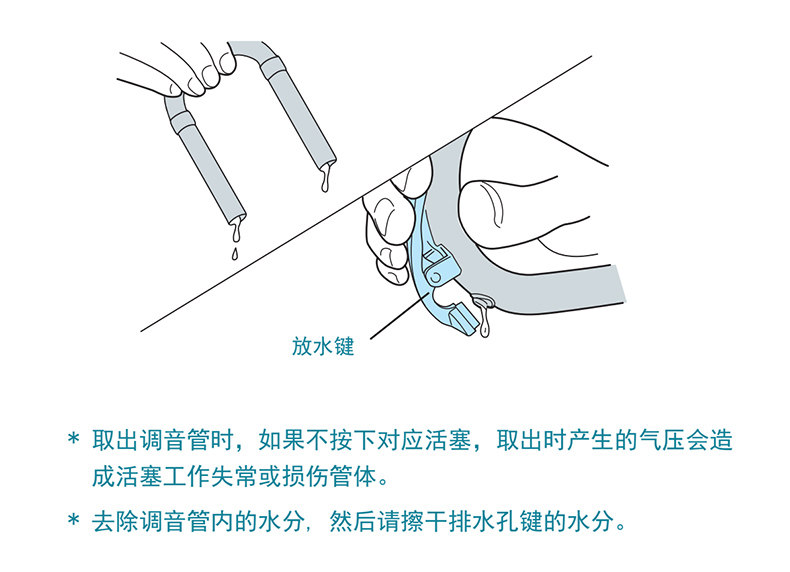 放水键

＊ 取出调音管时，如果不按下对应活塞，取出时产生的气压会造成活塞工作失常或损伤管体。

＊ 去除调音管内的水分，然后请擦干排水孔键的水分。