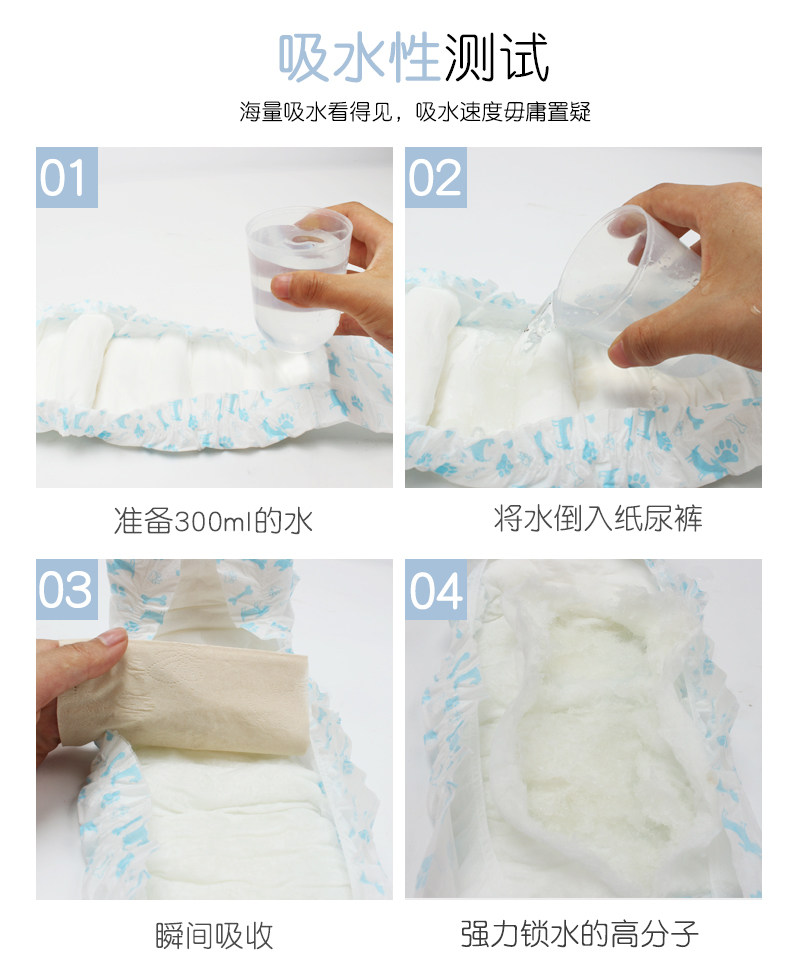 吸水性测试

海量吸水看得见，吸水速度毋庸置疑

01

准备300ml的水

02

将水倒入纸尿裤

03

瞬间吸收

04

强力锁水的高分子