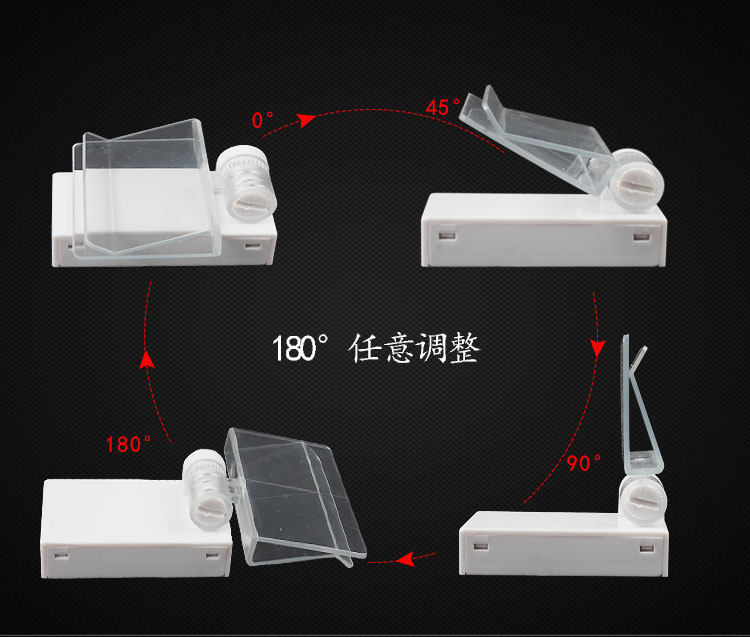 0°

45°

180° 任意调整

90°

180°