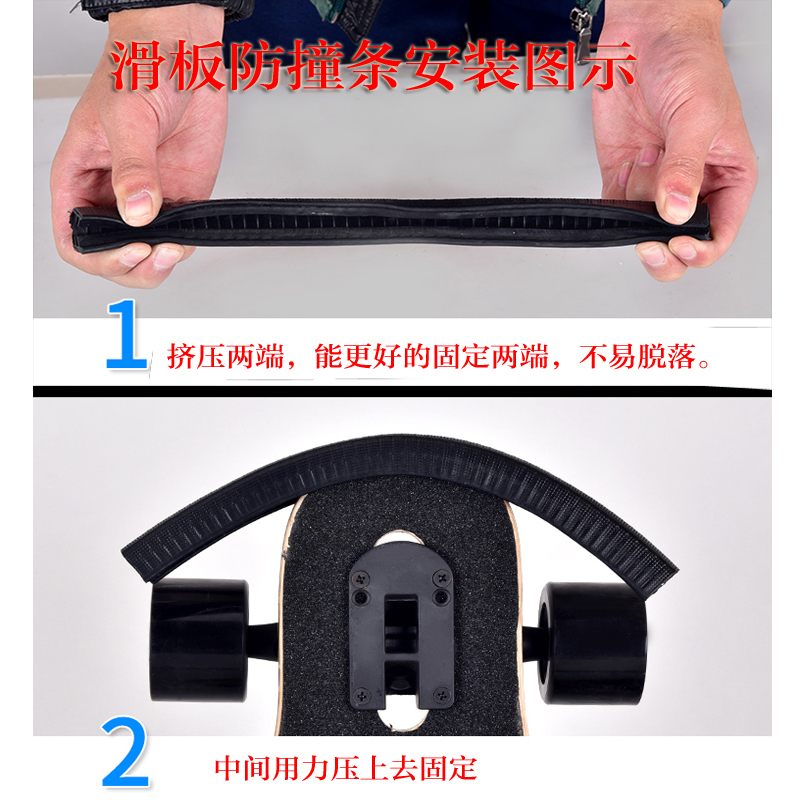 滑板防撞条安装图示

1 挤压两端，能更好的固定两端，不易脱落。

2 中间用力压上去固定