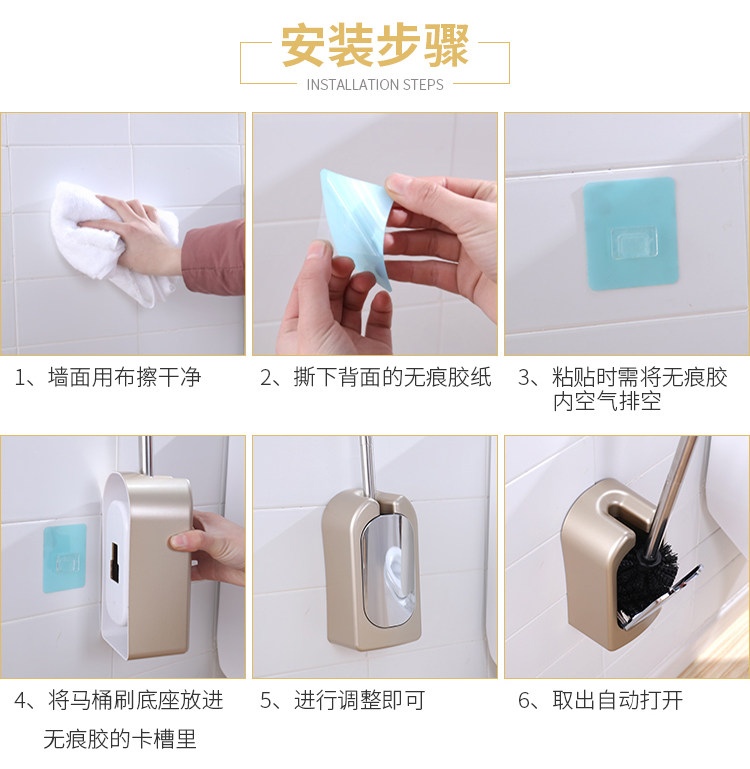 安装步骤
INSTALLATION STEPS

1、墙面用布擦干净

2、撕下背面的无痕胶纸

3、粘贴时需将无痕胶内空气排空

4、将马桶刷底座放进无痕胶的卡槽里

5、进行调整即可

6、取出自动打开