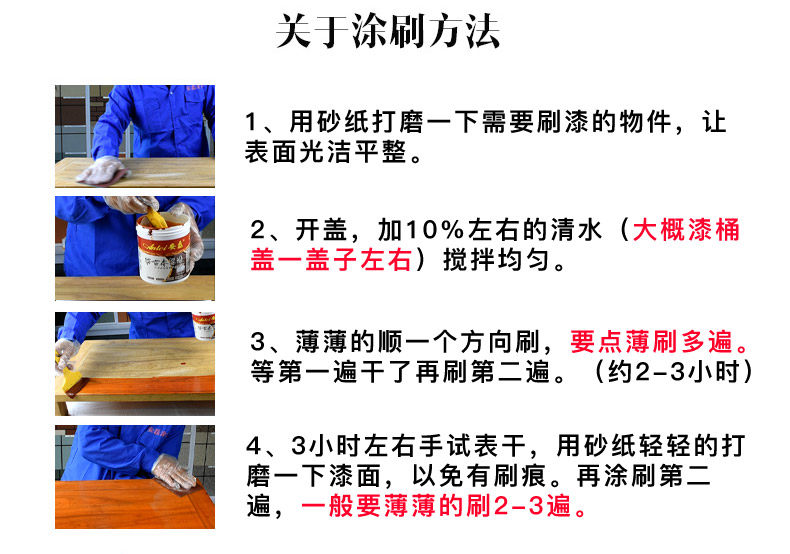 关于涂刷方法

1、用砂纸打磨一下需要刷漆的物件，让表面光洁平整。

2、开盖，加10%左右的清水（大概漆桶盖一盖子左右）搅拌均匀。

3、薄薄的顺一个方向刷，要点薄刷多遍。等第一遍干了再刷第二遍。（约2-3小时）

4、3小时左右手试表干，用砂纸轻轻的打磨一下漆面，以免有刷痕。再涂刷第二遍，一般要薄薄的刷2-3遍。