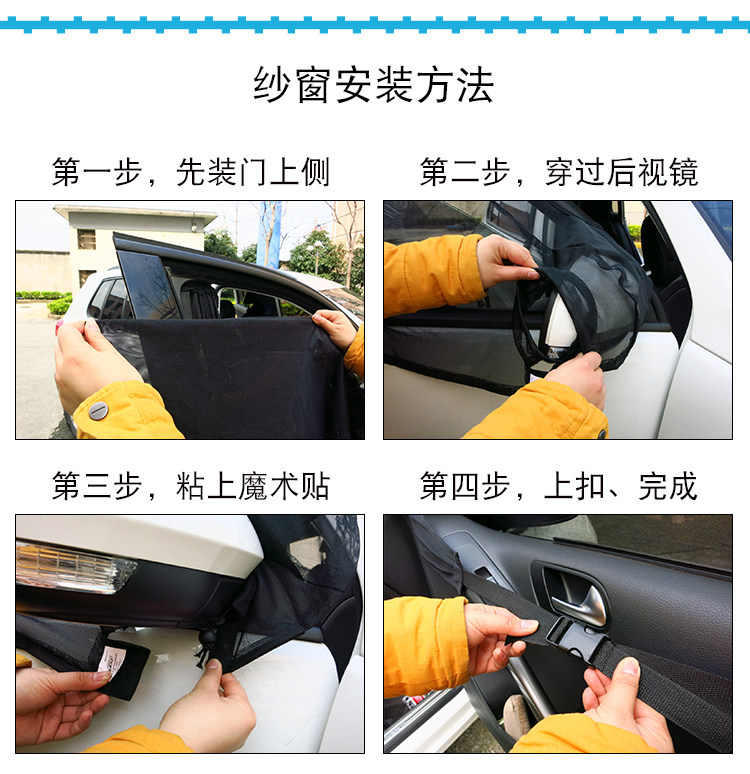 纱窗安装方法

第一步，先装门上侧

第二步，穿过后视镜

第三步，粘上魔术贴

第四步，上扣、完成