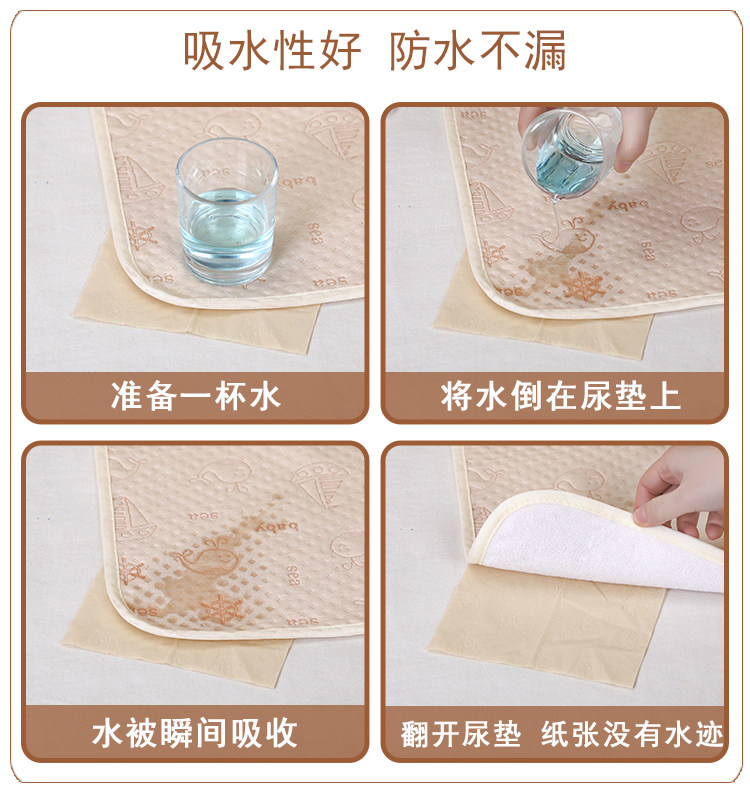 吸水性好 防水不漏

准备一杯水

将水倒在尿垫上

水被瞬间吸收

翻开尿垫 纸张没有水迹