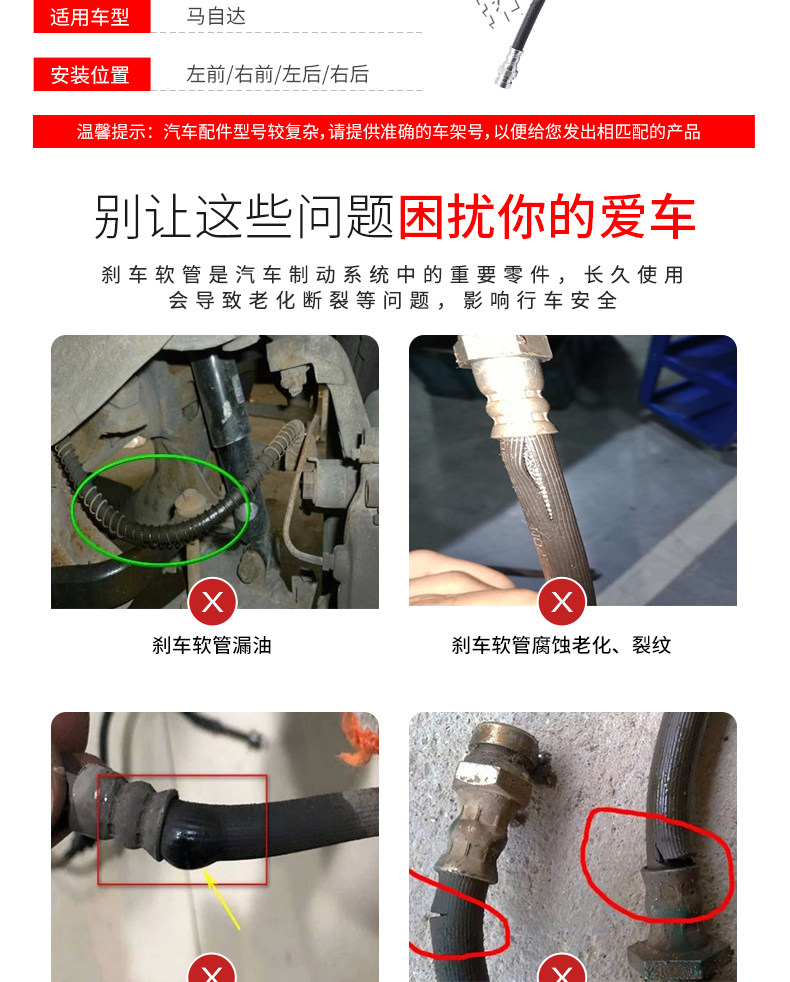 适用车型 马自达

安装位置 左前/右前/左后/右后

温馨提示：汽车配件型号较复杂，请提供准确的车架号，以便给您发出相匹配的产品

别让这些问题困扰你的爱车

刹车软管是汽车制动系统中的重要零件，长久使用会导致老化断裂等问题，影响行车安全

刹车软管漏油

刹车软管腐蚀老化、裂纹