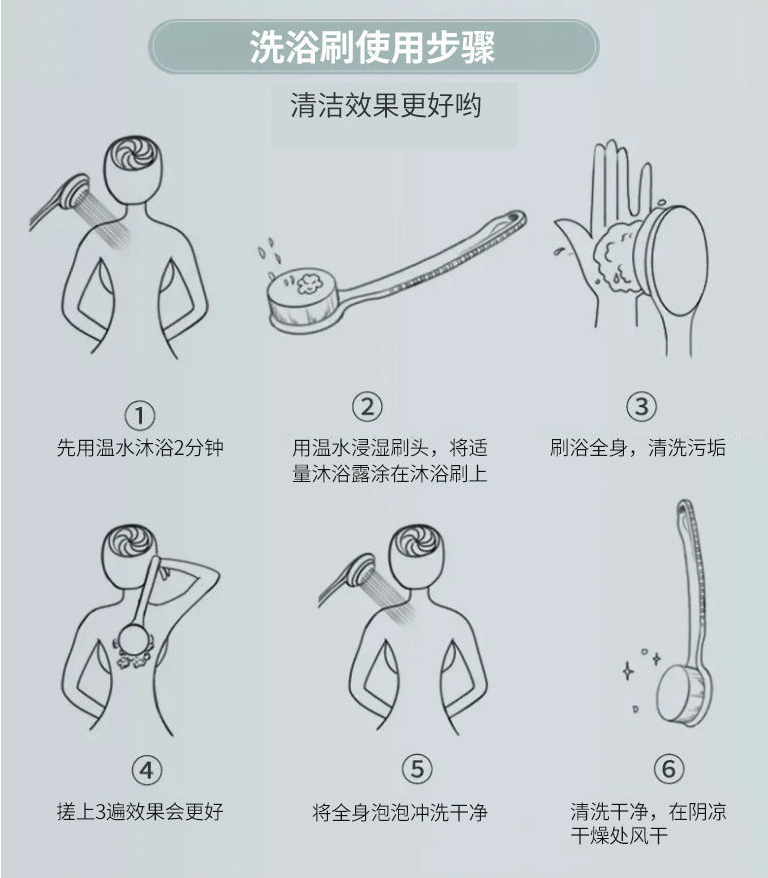 洗浴刷使用步骤

清洁效果更好哟

①
先用温水沐浴2分钟

②
用温水浸湿刷头，将适量沐浴露涂在沐浴刷上

③
刷浴全身，清洗污垢

④
搓上3遍效果会更好

⑤
将全身泡泡冲洗干净

⑥
清洗干净，在阴凉干燥处风干