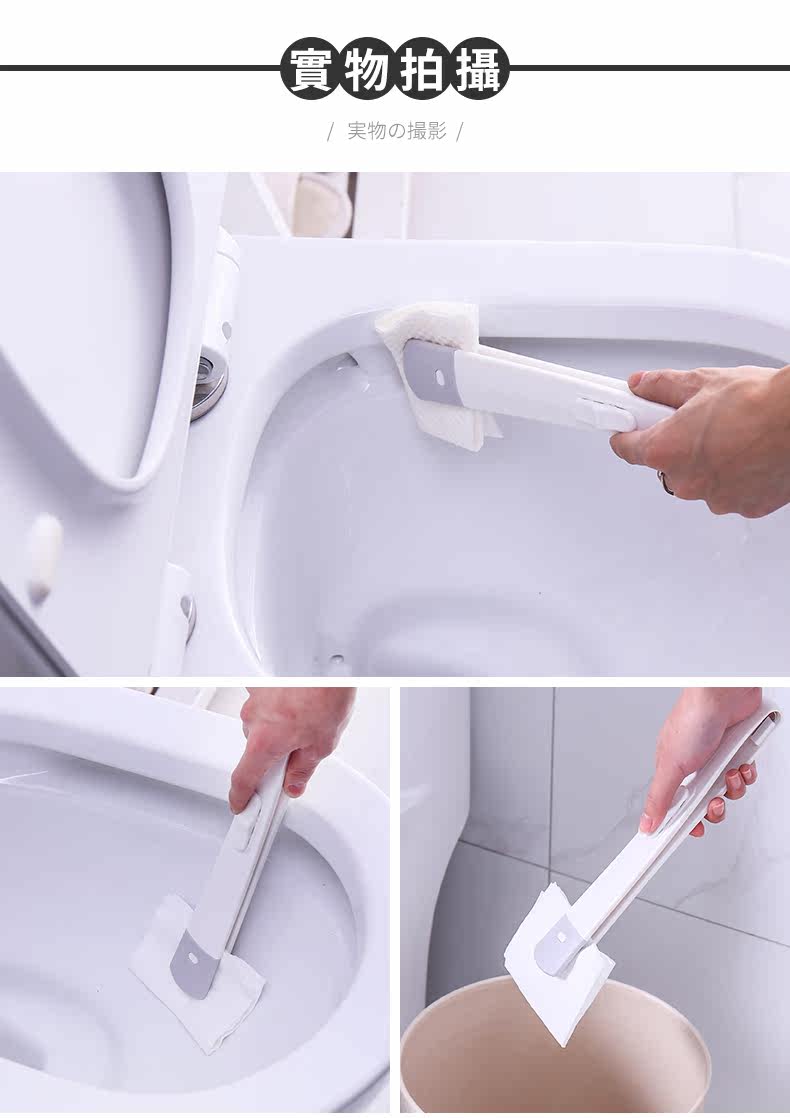 實物拍攝

/ 実物の撮影 /