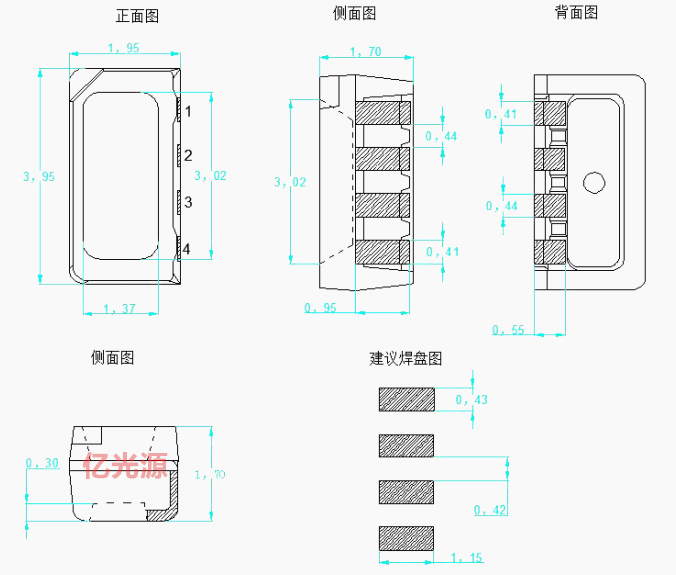 正面图

1，95

3，95

3，02

1
2
3
4

1，37

侧面图

1，70

3，02

0，44

0，41

0，95

背面图

0，41

0，44

0，55

侧面图

0，30

亿光源

1，70

建议焊盘图

0，43

0，42

1，15