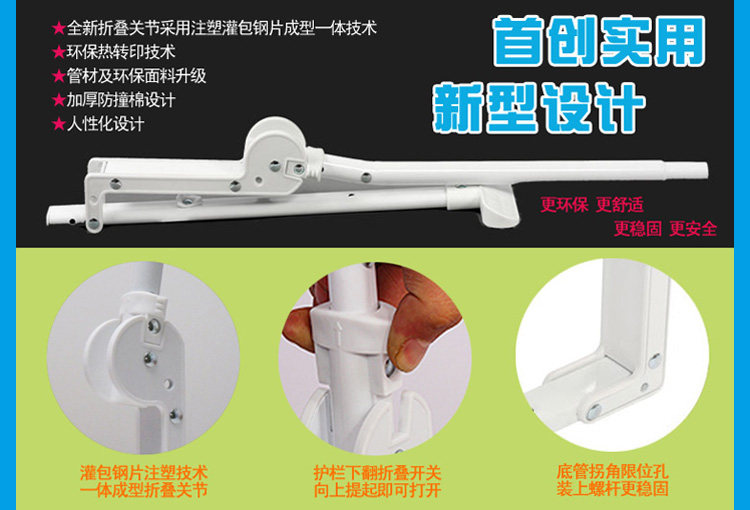 ★全新折叠关节采用注塑灌包钢片成型一体技术
★环保热转印技术
★管材及环保面料升级
★加厚防撞棉设计
★人性化设计

首创实用
新型设计

更环保 更舒适
更稳固 更安全

灌包钢片注塑技术
一体成型折叠关节

护栏下翻折叠开关
向上提起即可打开

底管拐角限位孔
装上螺杆更稳固