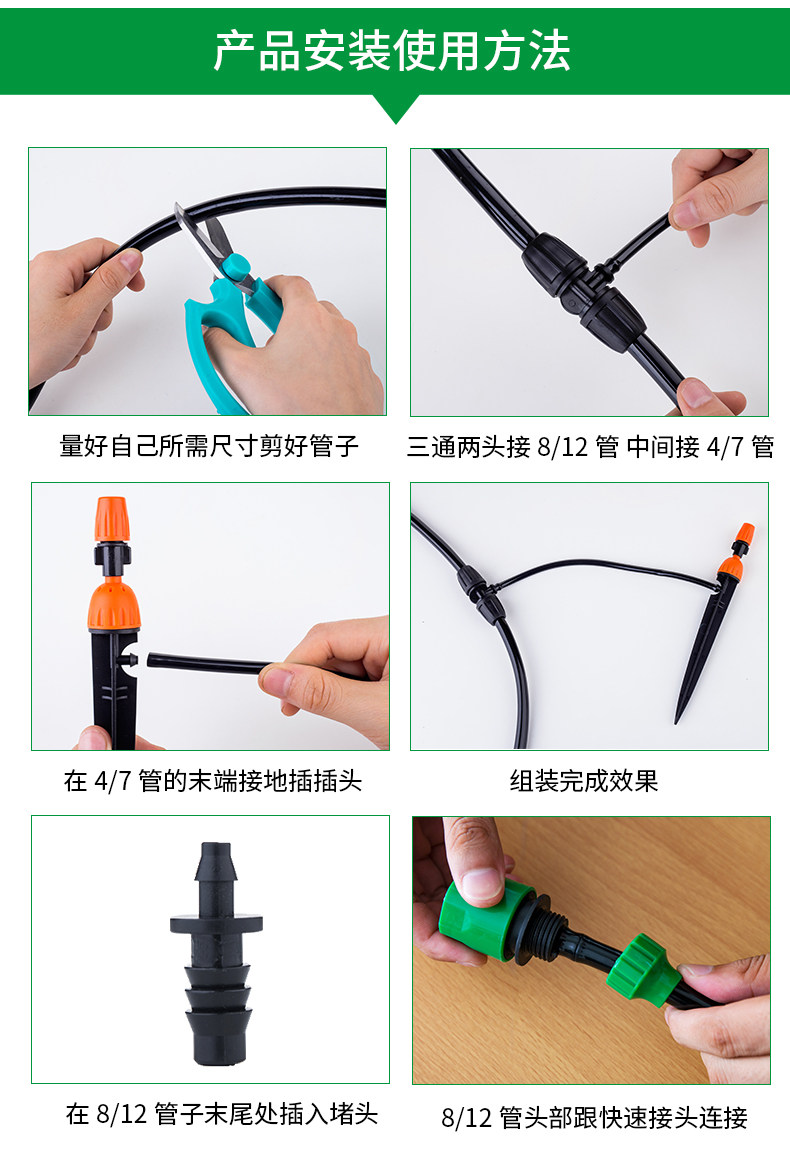 产品安装使用方法

量好自己所需尺寸剪好管子

三通两头接 8/12 管 中间接 4/7 管

在 4/7 管的末端接地插插头

组装完成效果

在 8/12 管子末尾处插入堵头

8/12 管头部跟快速接头连接