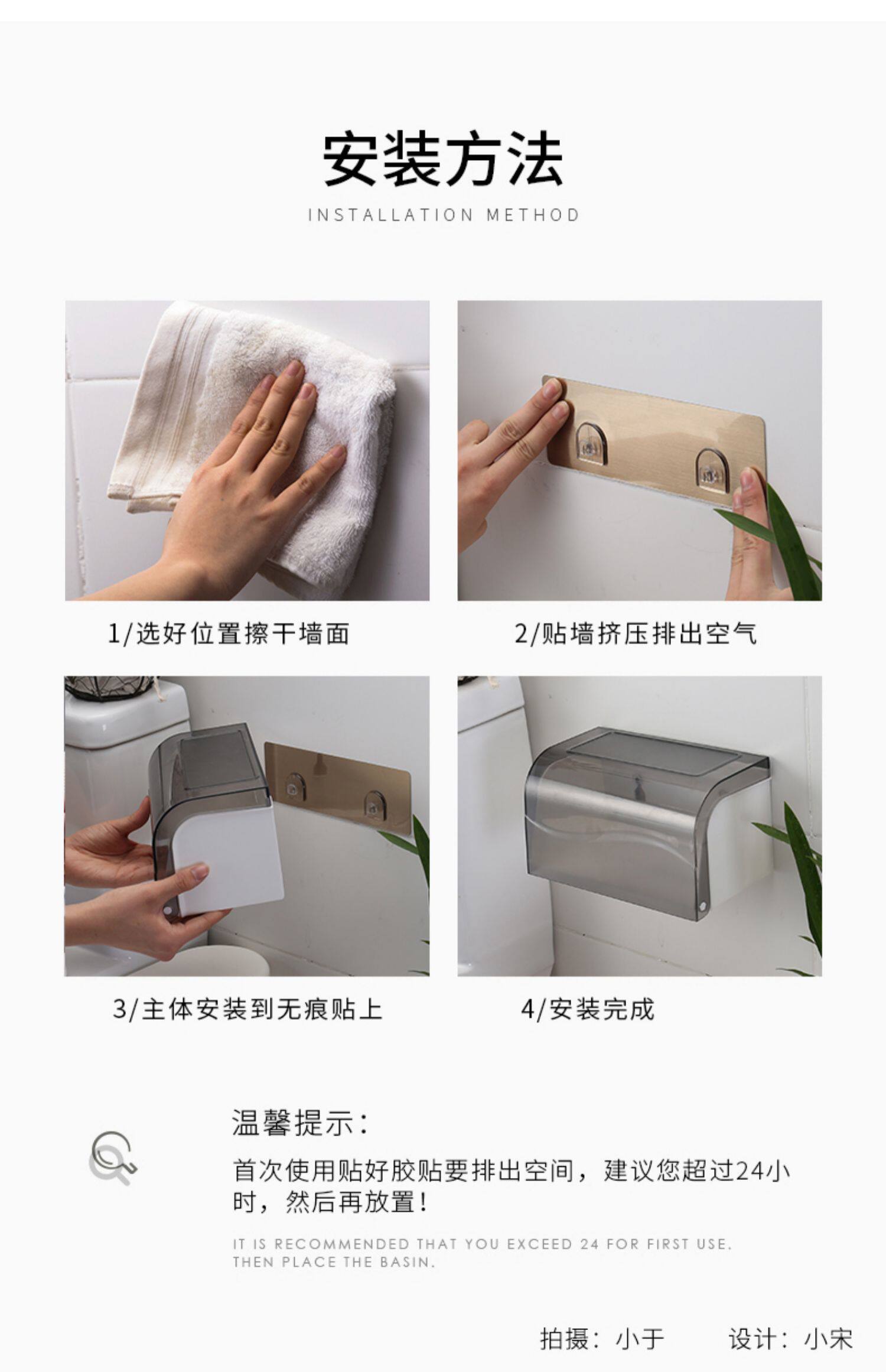 安装方法

INSTALLATION METHOD

1/选好位置擦干墙面

2/贴墙挤压排出空气

3/主体安装到无痕贴上

4/安装完成

温馨提示：

首次使用贴好胶贴要排出空间，建议您超过24小时，然后再放置！

IT IS RECOMMENDED THAT YOU EXCEED 24 FOR FIRST USE. THEN PLACE THE BASIN.

拍摄：小于　　设计：小宋