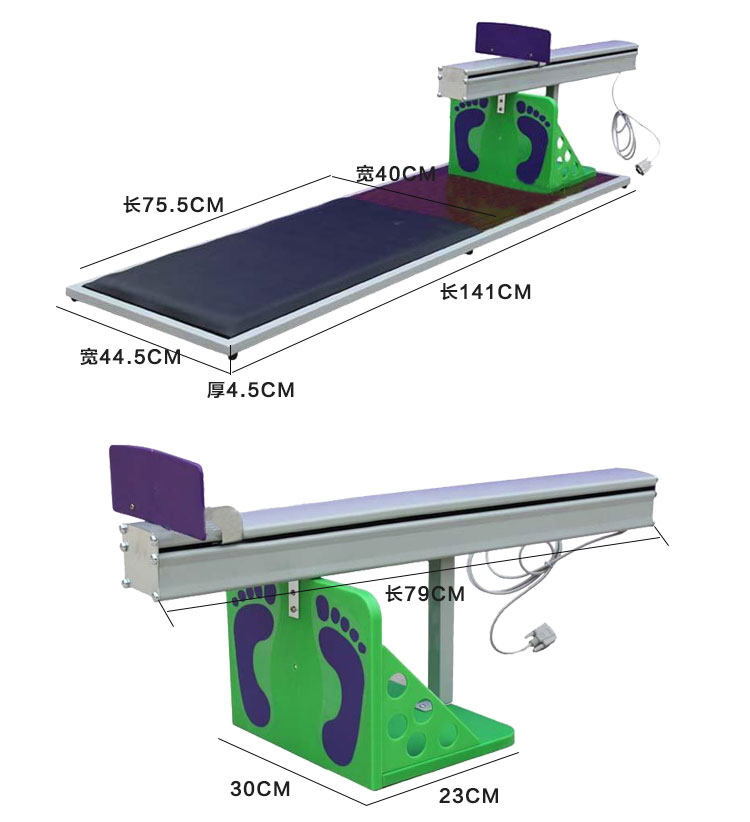 宽40CM
长75.5CM
长141CM
宽44.5CM
厚4.5CM

长79CM
30CM
23CM