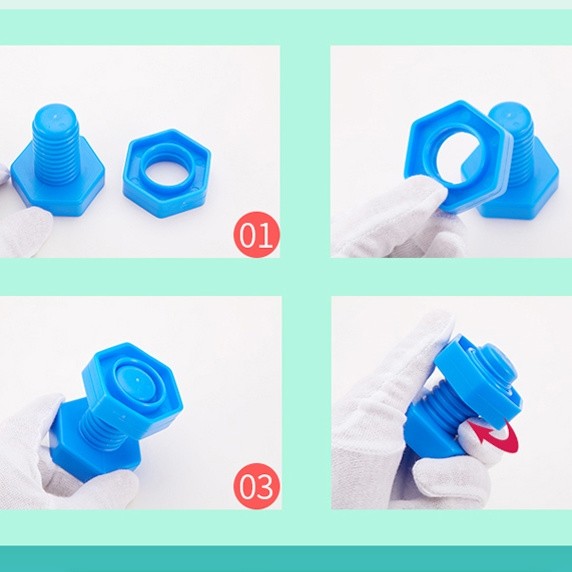 01

03