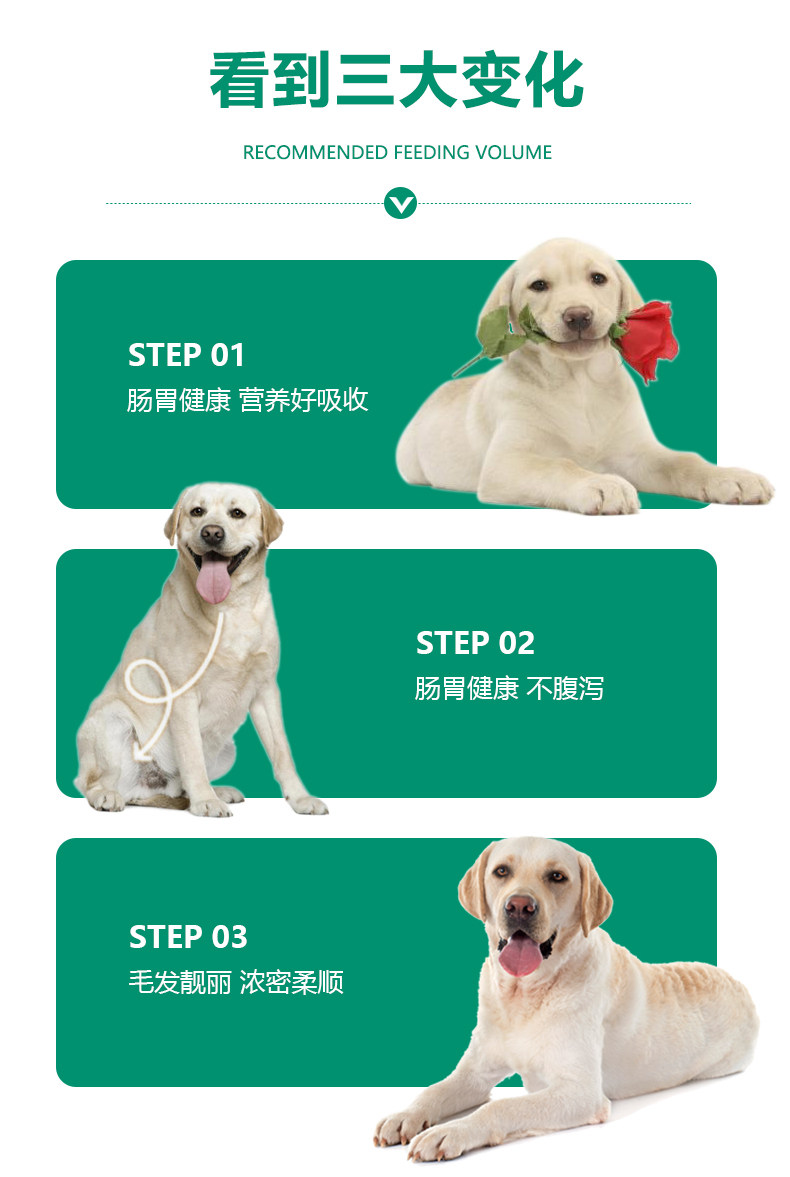 看到三大变化

RECOMMENDED FEEDING VOLUME

STEP 01
肠胃健康 营养好吸收

STEP 02
肠胃健康 不腹泻

STEP 03
毛发靓丽 浓密柔顺