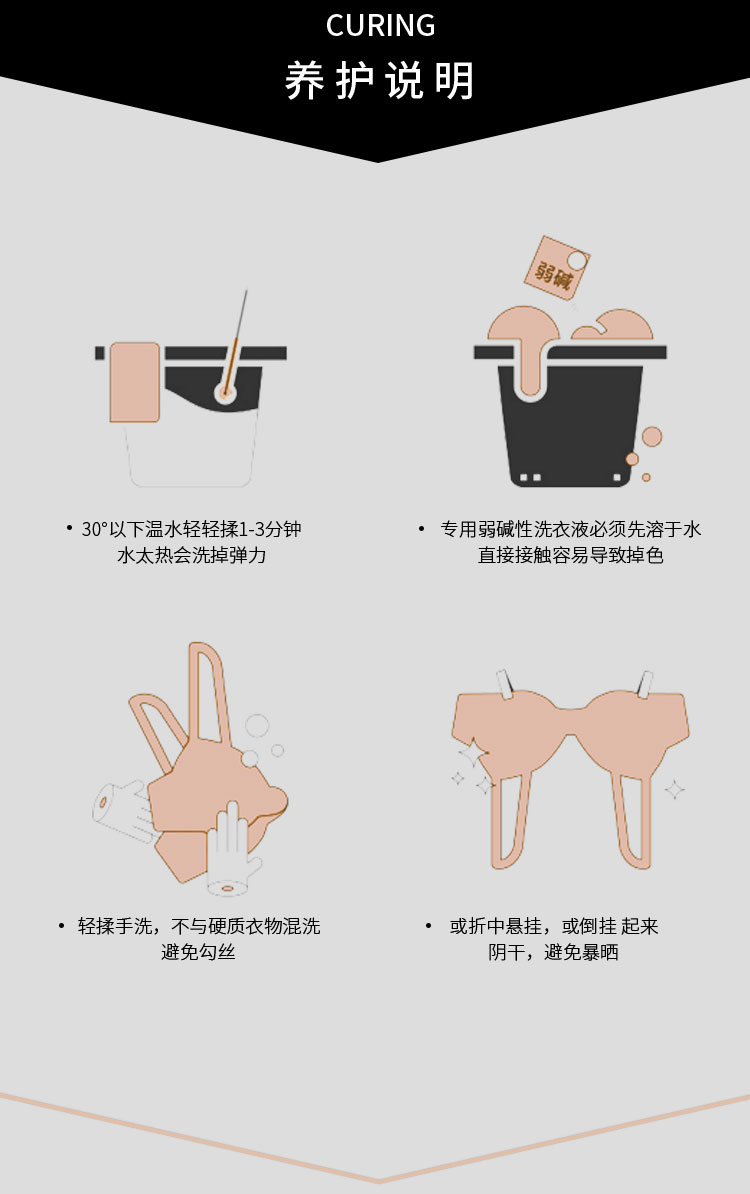 CURING
养护说明

弱碱

• 30°以下温水轻轻揉1-3分钟
水太热会洗掉弹力

• 专用弱碱性洗衣液必须先溶于水
直接接触容易导致掉色

• 轻揉手洗，不与硬质衣物混洗
避免勾丝

• 或折中悬挂，或倒挂 起来
阴干，避免暴晒