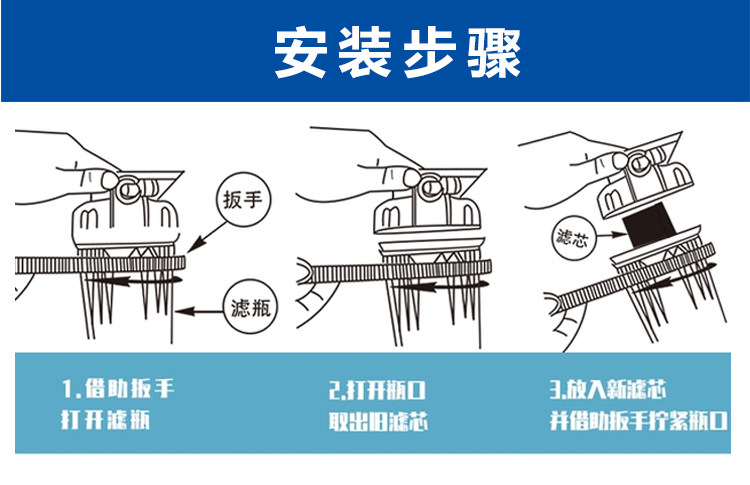 安装步骤

扳手

滤瓶

滤芯

1.借助扳手
打开滤瓶

2.打开瓶口
取出旧滤芯

3.放入新滤芯
并借助扳手拧紧瓶口