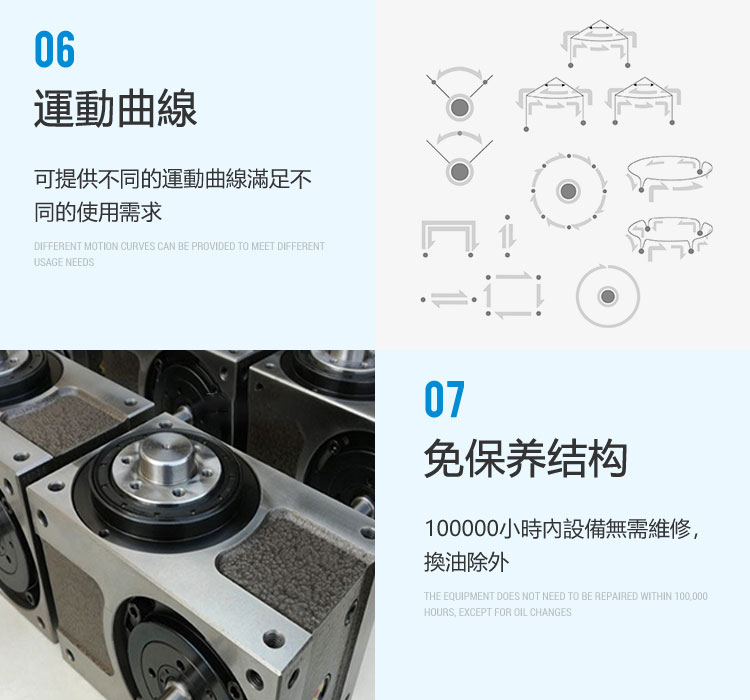 06

運動曲線

可提供不同的運動曲線滿足不同的使用需求

DIFFERENT MOTION CURVES CAN BE PROVIDED TO MEET DIFFERENT USAGE NEEDS

07

免保养结构

100000小時内設備無需維修，換油除外

THE EQUIPMENT DOES NOT NEED TO BE REPAIRED WITHIN 100,000 HOURS, EXCEPT FOR OIL CHANGES