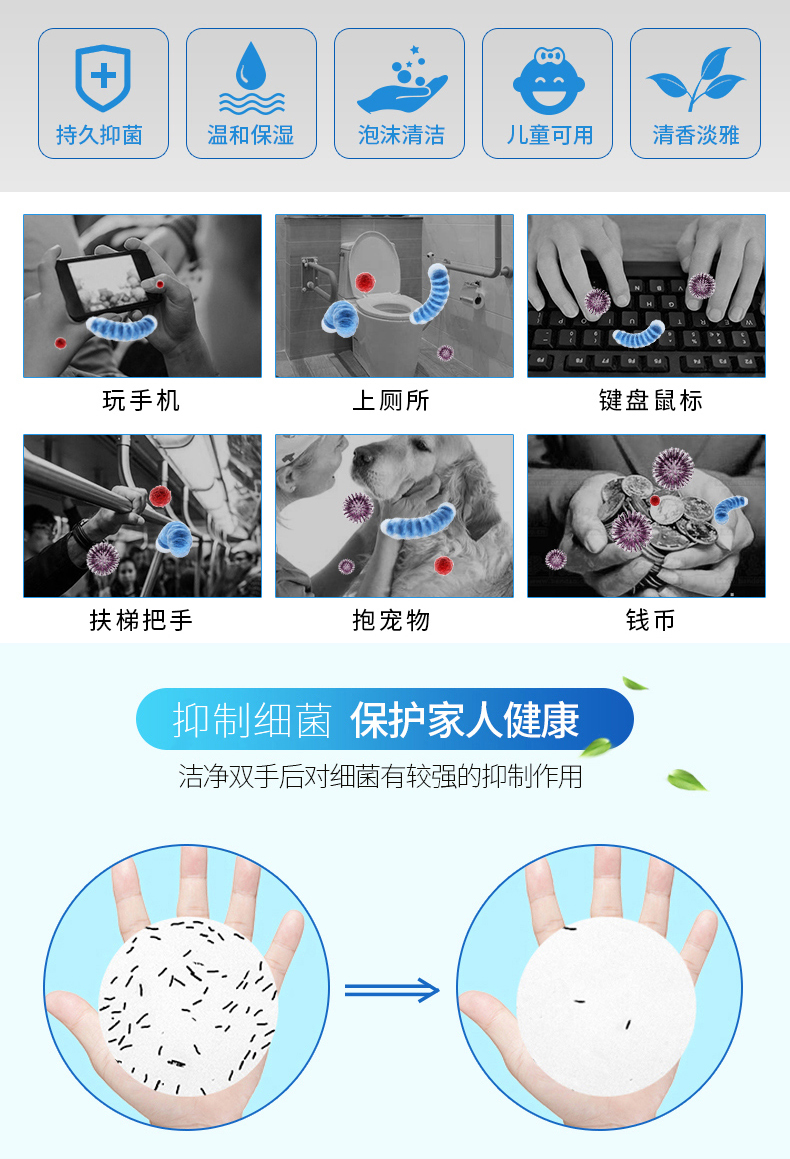 持久抑菌

温和保湿

泡沫清洁

儿童可用

清香淡雅

玩手机

上厕所

键盘鼠标

扶梯把手

抱宠物

钱币

抑制细菌 保护家人健康

洁净双手后对细菌有较强的抑制作用