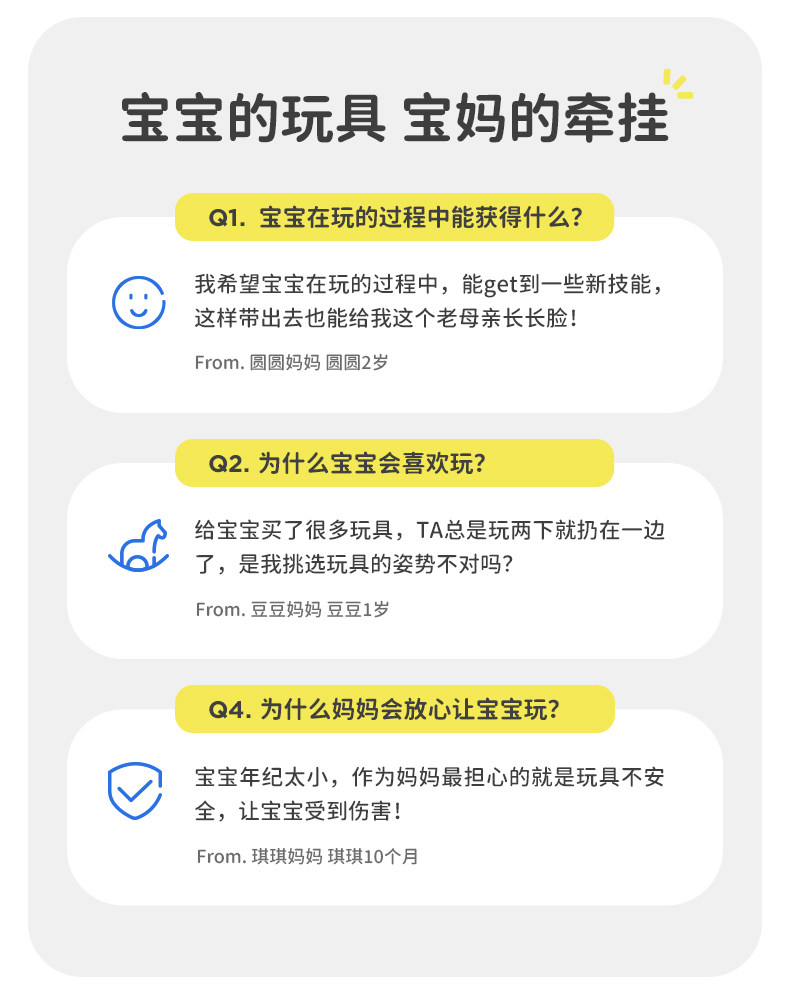 宝宝的玩具 宝妈的牵挂

Q1. 宝宝在玩的过程中能获得什么？

我希望宝宝在玩的过程中，能get到一些新技能，这样带出去也能给我这个老母亲长长脸！

From. 圆圆妈妈 圆圆2岁

Q2. 为什么宝宝会喜欢玩？

给宝宝买了很多玩具，TA总是玩两下就扔在一边了，是我挑选玩具的姿势不对吗？

From. 豆豆妈妈 豆豆1岁

Q4. 为什么妈妈会放心让宝宝玩？

宝宝年纪太小，作为妈妈最担心的就是玩具不安全，让宝宝受到伤害！

From. 琪琪妈妈 琪琪10个月