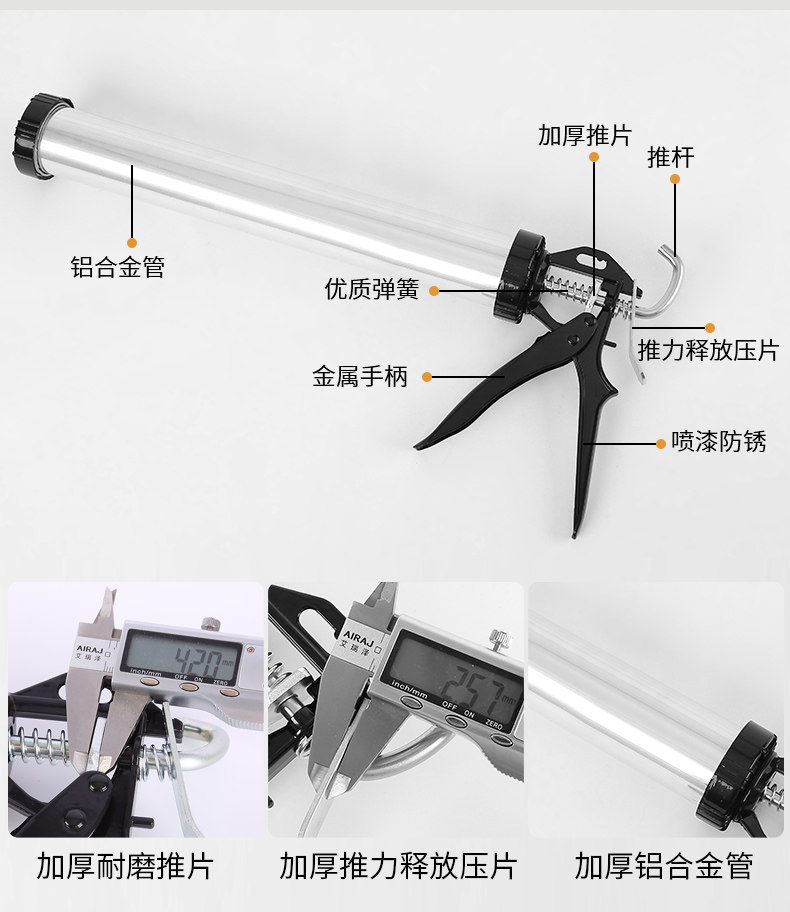 加厚推片
推杆
铝合金管
优质弹簧
推力释放压片
金属手柄
喷漆防锈

AIRAJ
艾瑞泽
4.20 mm
inch/mm OFF ON ZERO

AIRAJ
艾瑞泽
2.57 mm
inch/mm OFF ON ZERO

加厚耐磨推片
加厚推力释放压片
加厚铝合金管