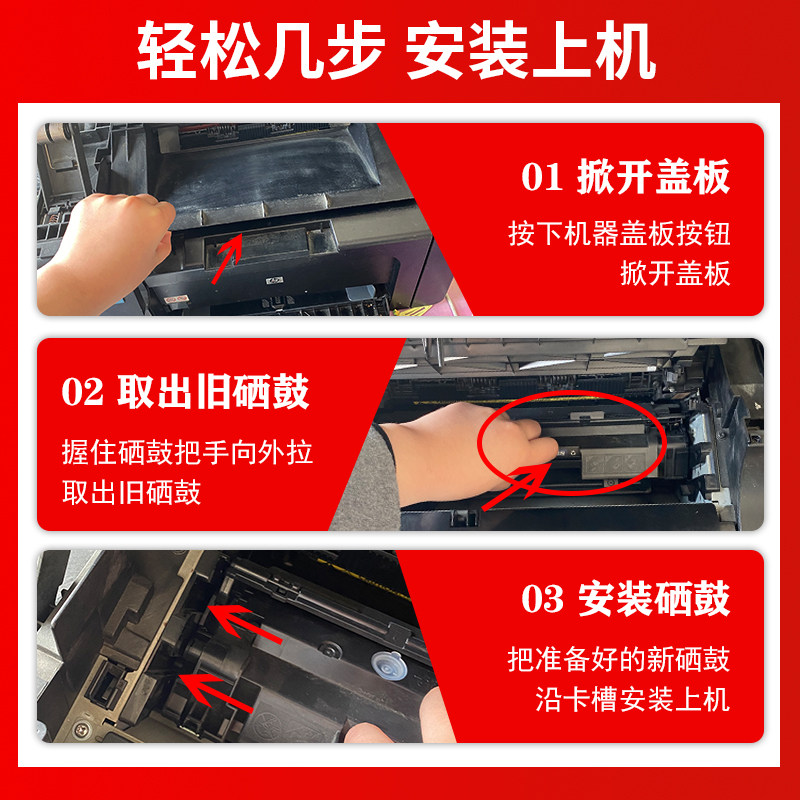 轻松几步 安装上机

01 掀开盖板

按下机器盖板按钮
掀开盖板

02 取出旧硒鼓

握住硒鼓把手向外拉
取出旧硒鼓

03 安装硒鼓

把准备好的新硒鼓
沿卡槽安装上机