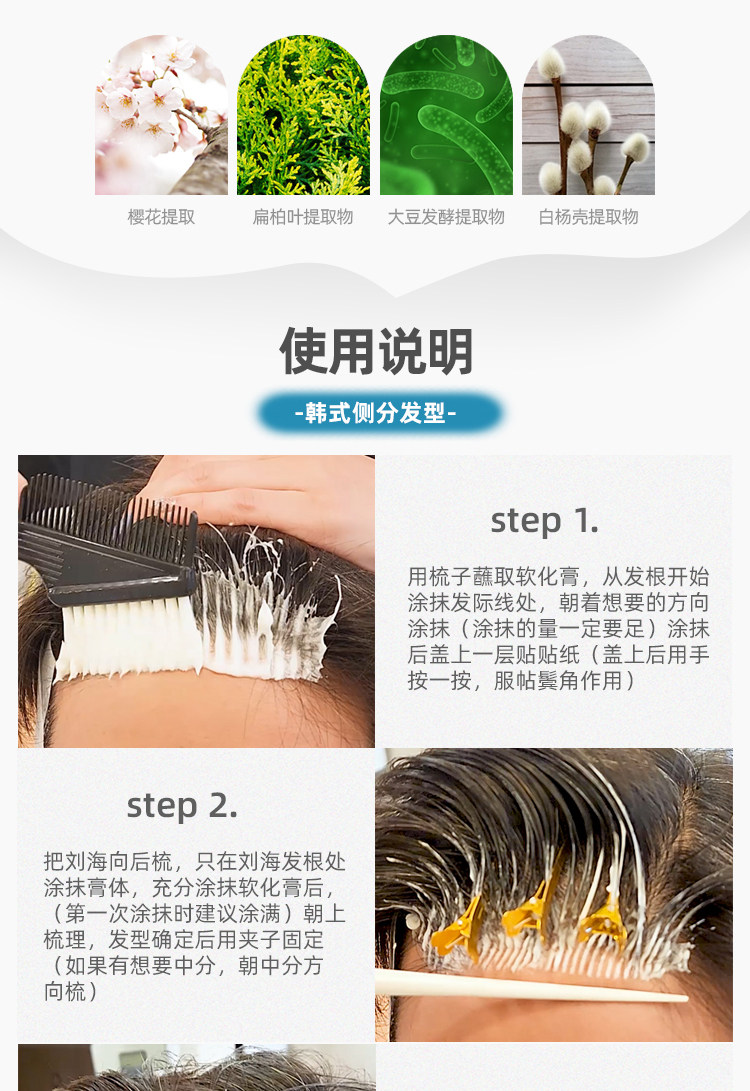 樱花提取

扁柏叶提取物

大豆发酵提取物

白杨壳提取物

使用说明

-韩式侧分发型-

step 1.

用梳子蘸取软化膏，从发根开始涂抹发际线处，朝着想要的方向涂抹（涂抹的量一定要足）涂抹后盖上一层贴贴纸（盖上后用手按一按，服帖鬓角作用）

step 2.

把刘海向后梳，只在刘海发根处涂抹膏体，充分涂抹软化膏后，（第一次涂抹时建议涂满）朝上梳理，发型确定后用夹子固定（如果有想要中分，朝中分方向梳）