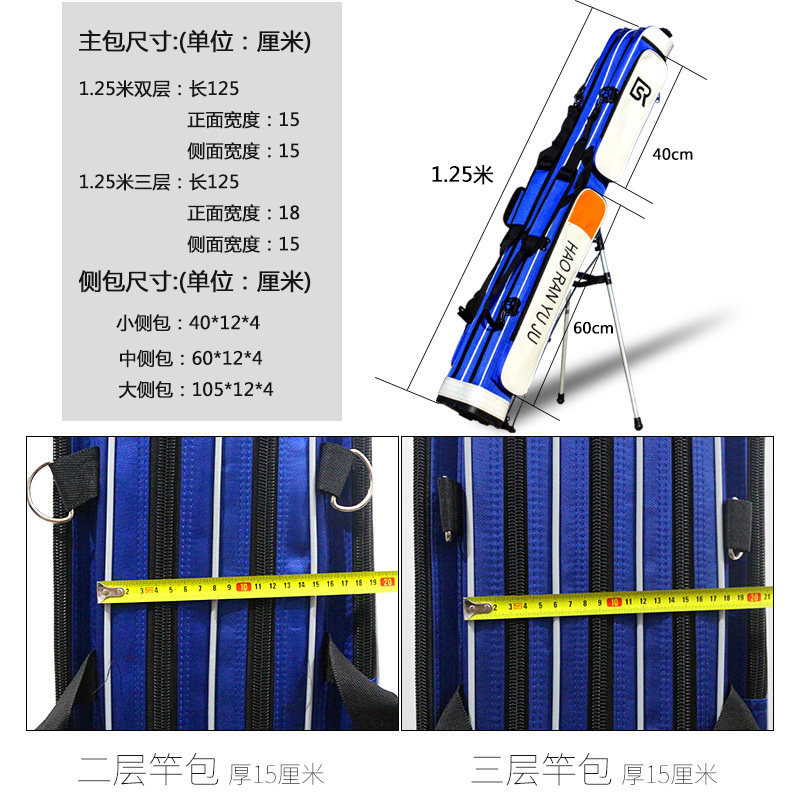 主包尺寸:(单位：厘米)

1.25米双层：长125
正面宽度：15
侧面宽度：15
1.25米三层：长125
正面宽度：18
侧面宽度：15

侧包尺寸:(单位：厘米)

小侧包：40*12*4
中侧包：60*12*4
大侧包：105*12*4

1.25米

40cm

60cm

HAO RAN YU JU

2 3 4 5 6 7 8 9 10 11 12 13 14 15 16 17 18 19 20

2 3 4 5 6 7 8 9 10 11 12 13 14 15 16 17 18 19 20 21

二层竿包 厚15厘米

三层竿包 厚15厘米