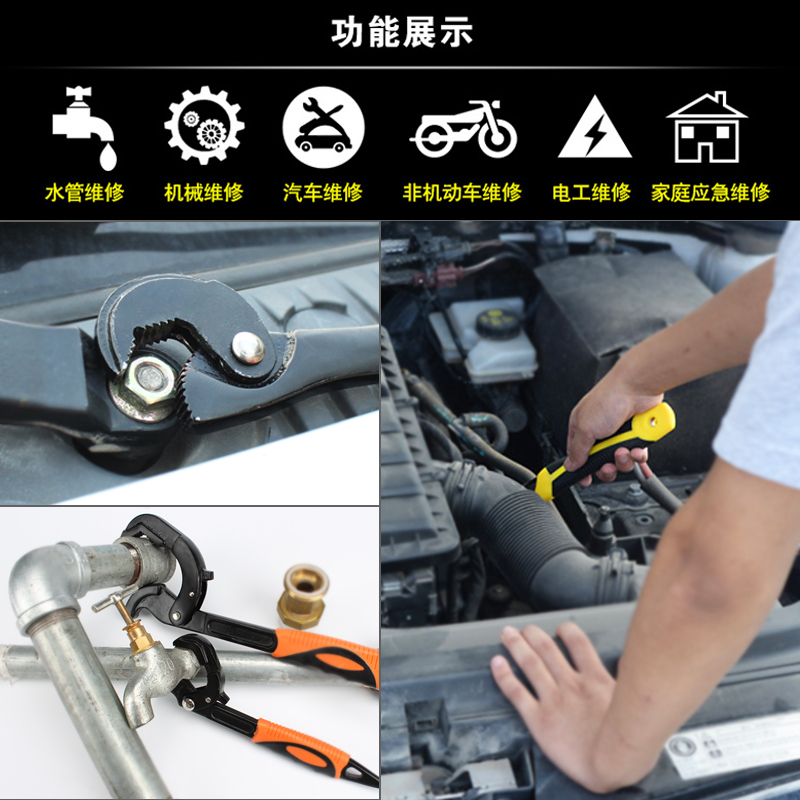 功能展示

水管维修

机械维修

汽车维修

非机动车维修

电工维修

家庭应急维修